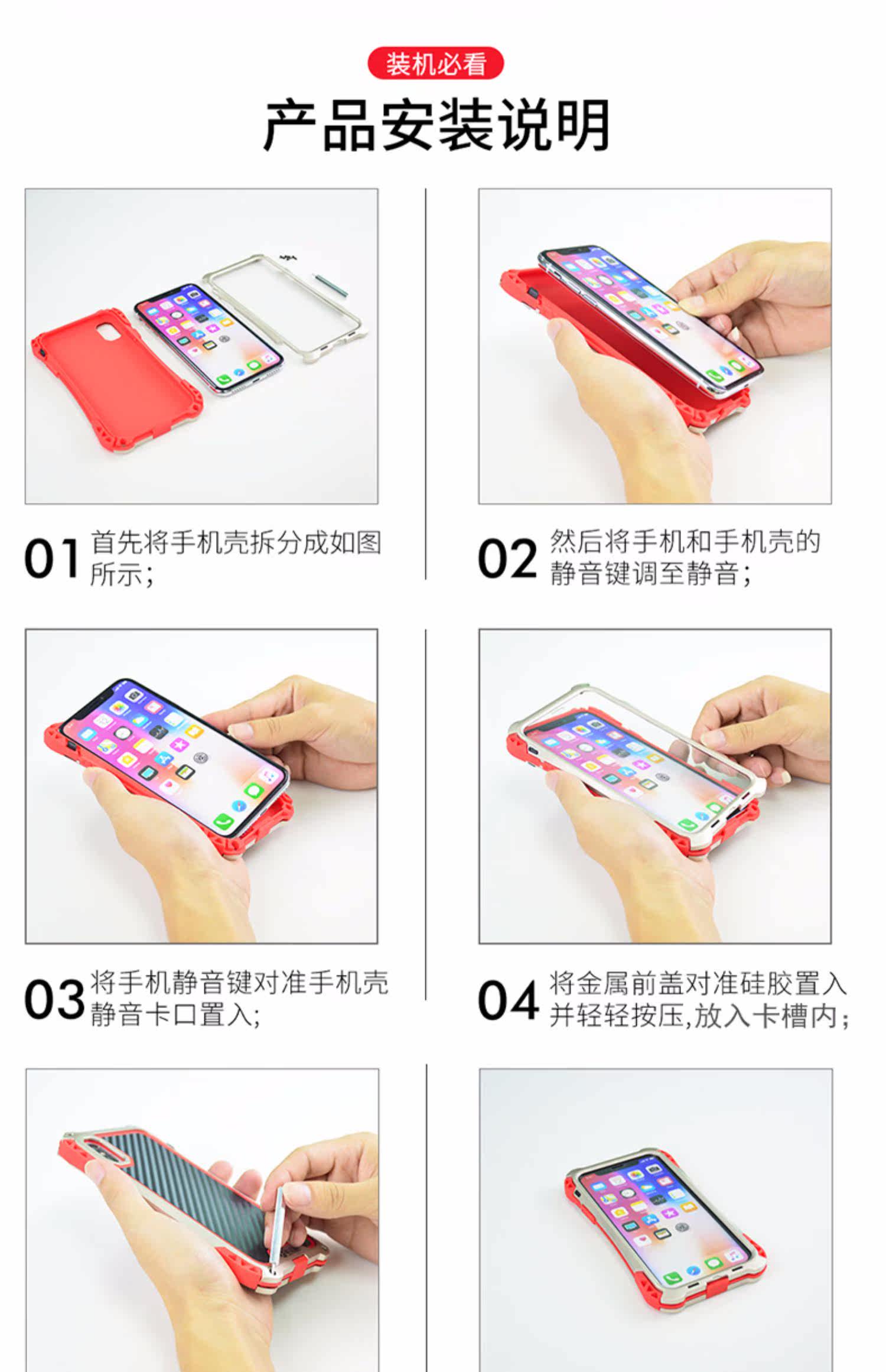 装机必看

产品安装说明

01 首先将手机壳拆分成如图所示;

02 然后将手机和手机壳的静音键调至静音;

03 将手机静音键对准手机壳静音卡口置入;

04 将金属前盖对准硅胶置入并轻轻按压,放入卡槽内;