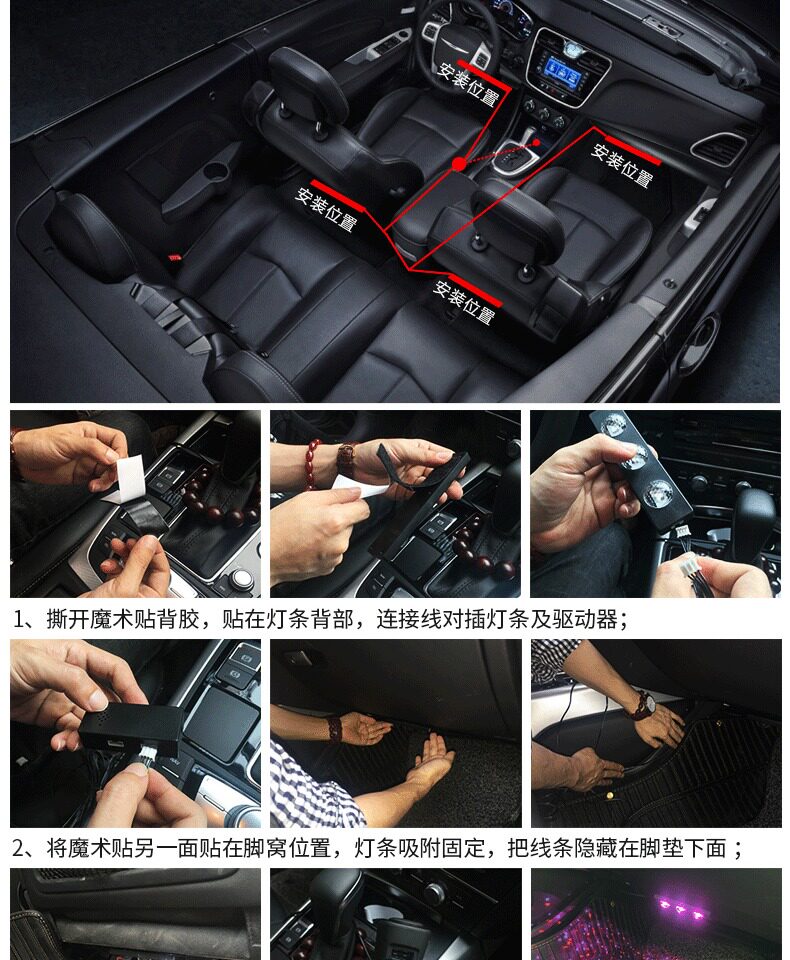 安装位置

安装位置

安装位置

安装位置

1、撕开魔术贴背胶，贴在灯条背部，连接线对插灯条及驱动器；

2、将魔术贴另一面贴在脚窝位置，灯条吸附固定，把线条隐藏在脚垫下面；