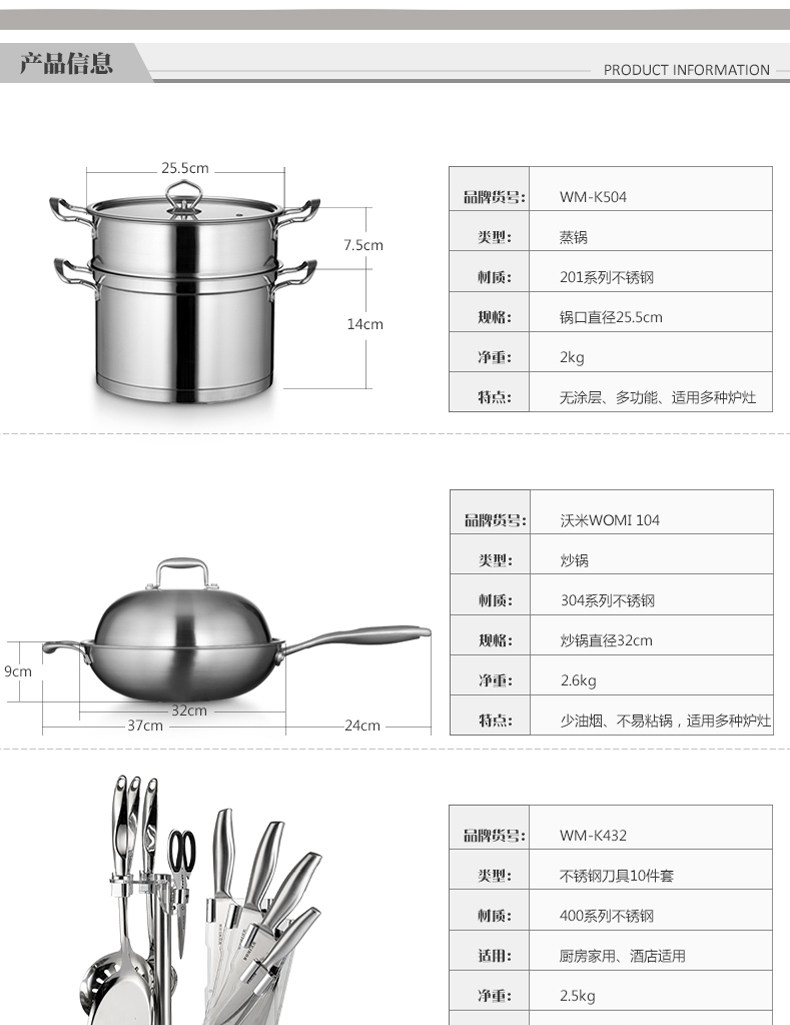 产品信息

PRODUCT INFORMATION

25.5cm

7.5cm

14cm

| 品牌货号: | WM-K504 |
|---|---|
| 类型: | 蒸锅 |
| 材质: | 201系列不锈钢 |
| 规格: | 锅口直径25.5cm |
| 净重: | 2kg |
| 特点: | 无涂层、多功能、适用多种炉灶 |

9cm

32cm

37cm

24cm

| 品牌货号: | 沃米WOMI 104 |
|---|---|
| 类型: | 炒锅 |
| 材质: | 304系列不锈钢 |
| 规格: | 炒锅直径32cm |
| 净重: | 2.6kg |
| 特点: | 少油烟、不易粘锅，适用多种炉灶 |

| 品牌货号: | WM-K432 |
|---|---|
| 类型: | 不锈钢刀具10件套 |
| 材质: | 400系列不锈钢 |
| 适用: | 厨房家用、酒店适用 |
| 净重: | 2.5kg |