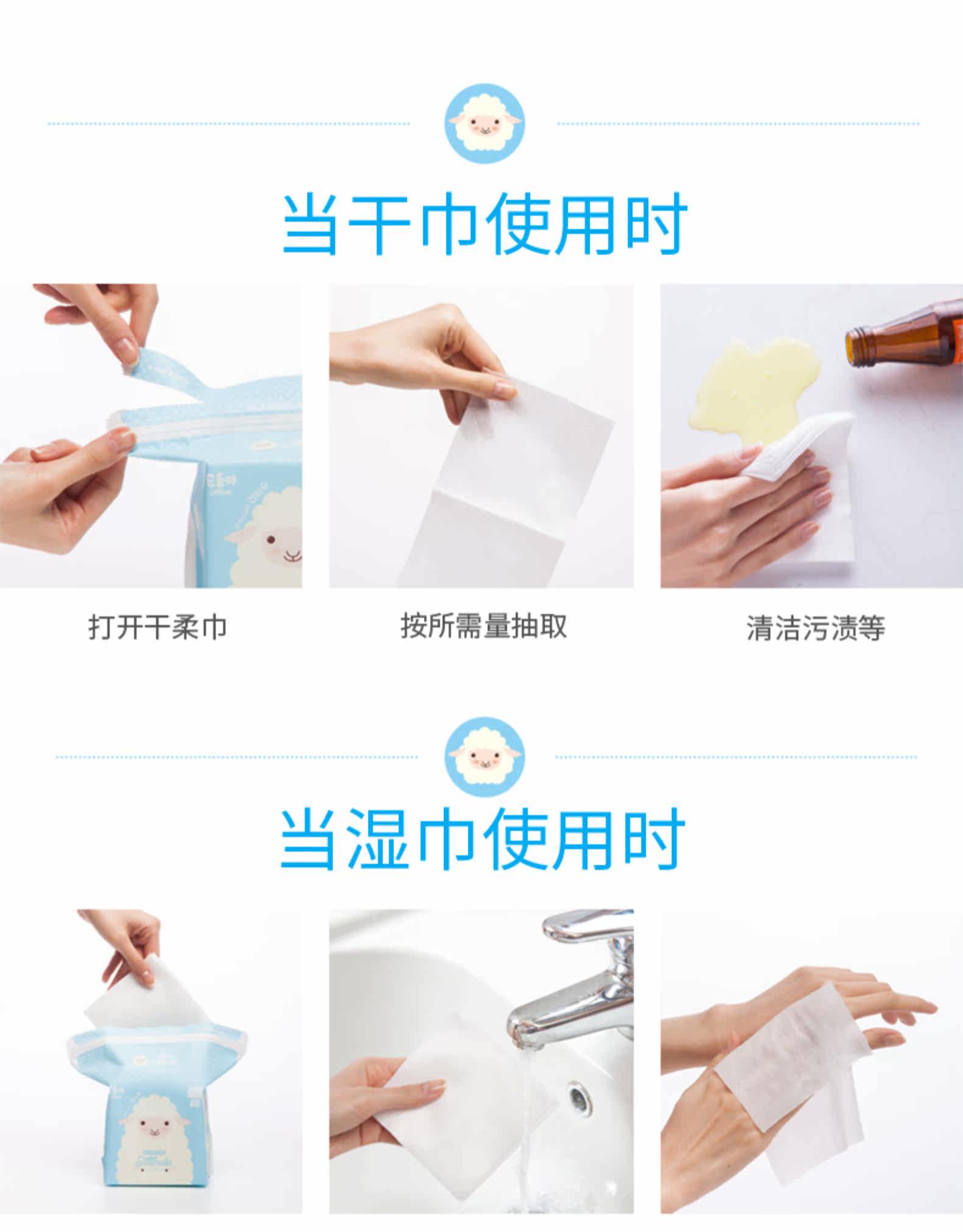 当干巾使用时

打开干柔巾

按所需量抽取

清洁污渍等

当湿巾使用时