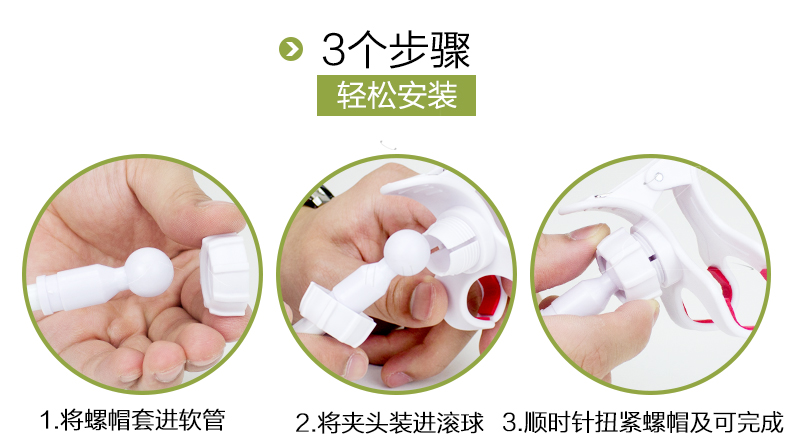 3个步骤
轻松安装

1.将螺帽套进软管

2.将夹头装进滚球

3.顺时针扭紧螺帽及可完成