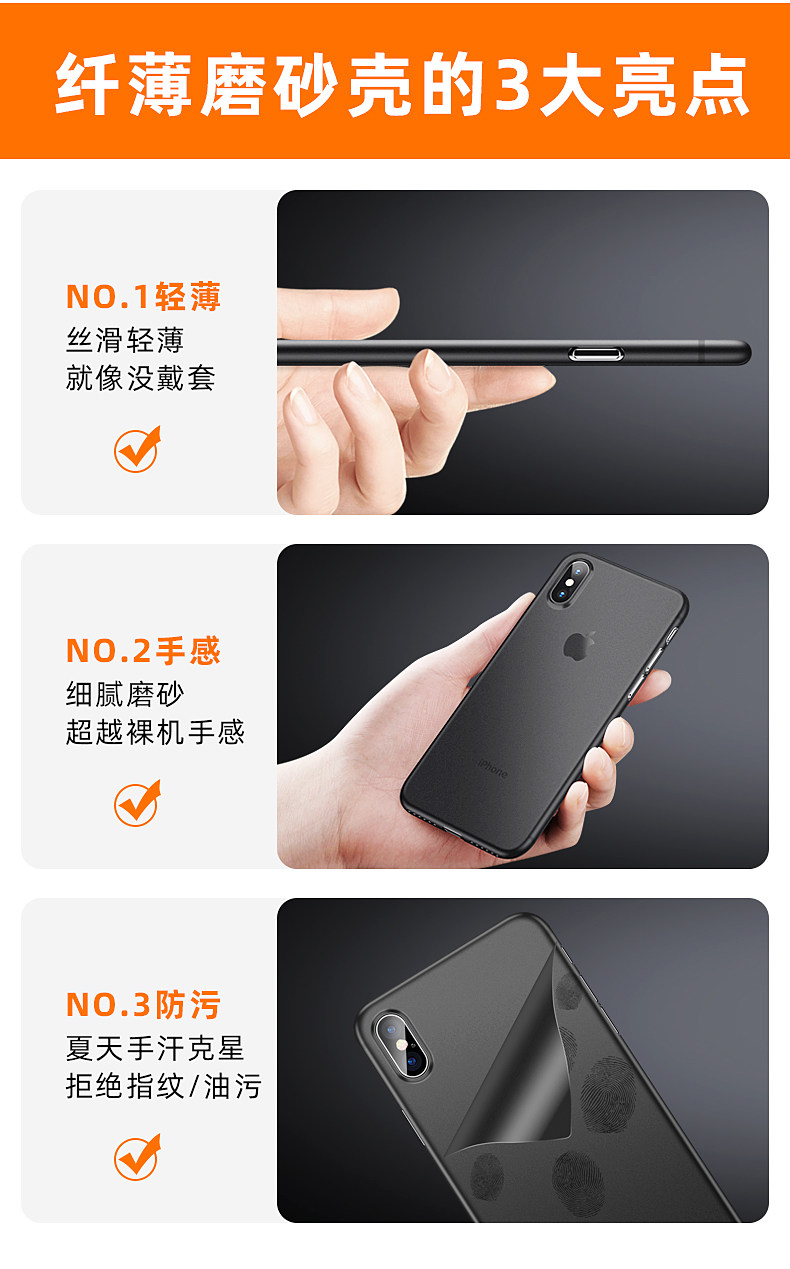 纤薄磨砂壳的3大亮点

NO.1轻薄
丝滑轻薄
就像没戴套

NO.2手感
细腻磨砂
超越裸机手感

iPhone

NO.3防污
夏天手汗克星
拒绝指纹/油污