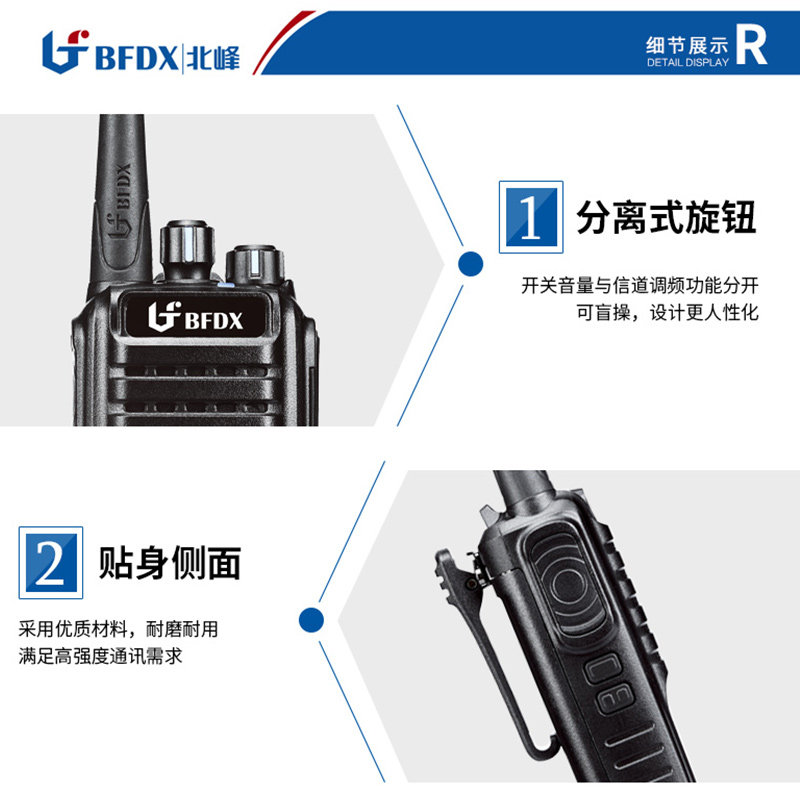 BFDX|北峰

细节展示
DETAIL DISPLAY R

BFDX

BFDX

1 分离式旋钮

开关音量与信道调频功能分开
可盲操，设计更人性化

2 贴身侧面

采用优质材料，耐磨耐用
满足高强度通讯需求