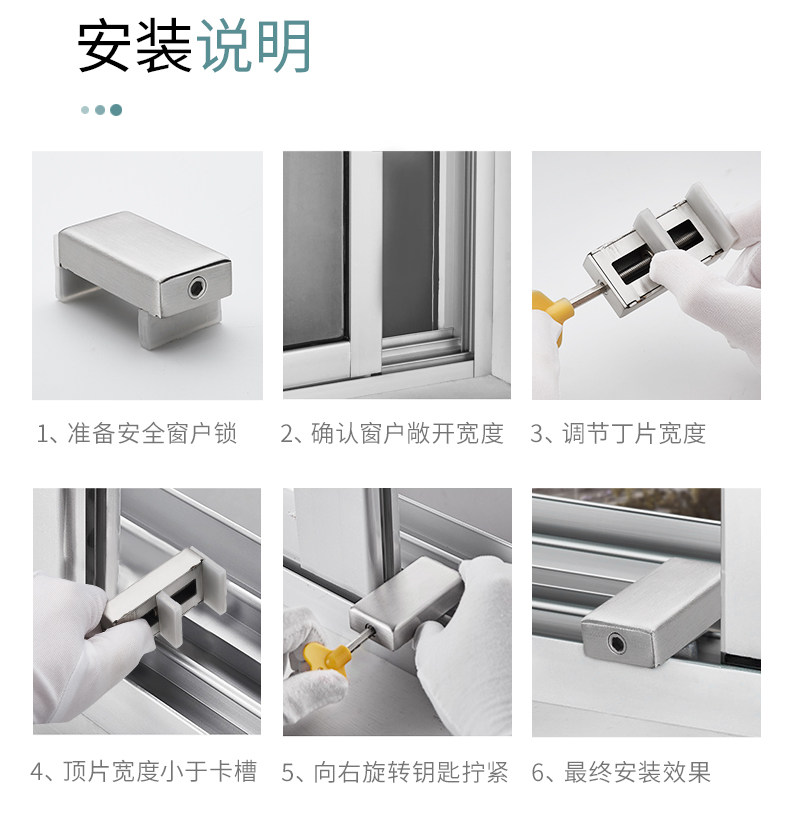 安装说明

1、准备安全窗户锁

2、确认窗户敞开宽度

3、调节丁片宽度

4、顶片宽度小于卡槽

5、向右旋转钥匙拧紧

6、最终安装效果