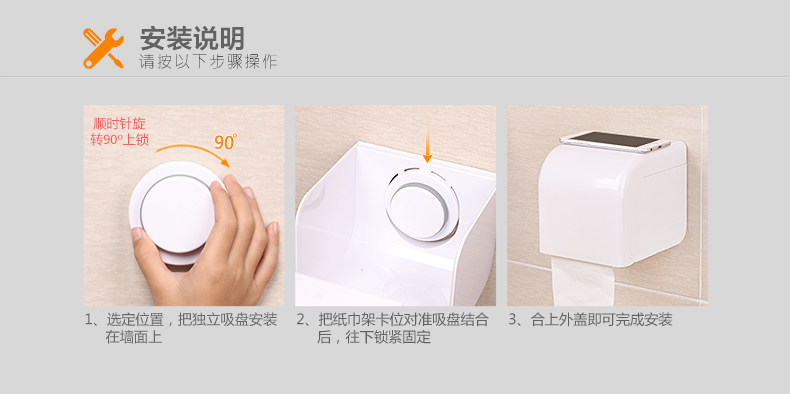 安装说明
请按以下步骤操作

顺时针旋转90°上锁

90°

1、选定位置，把独立吸盘安装在墙面上

2、把纸巾架卡位对准吸盘结合后，往下锁紧固定

3、合上外盖即可完成安装