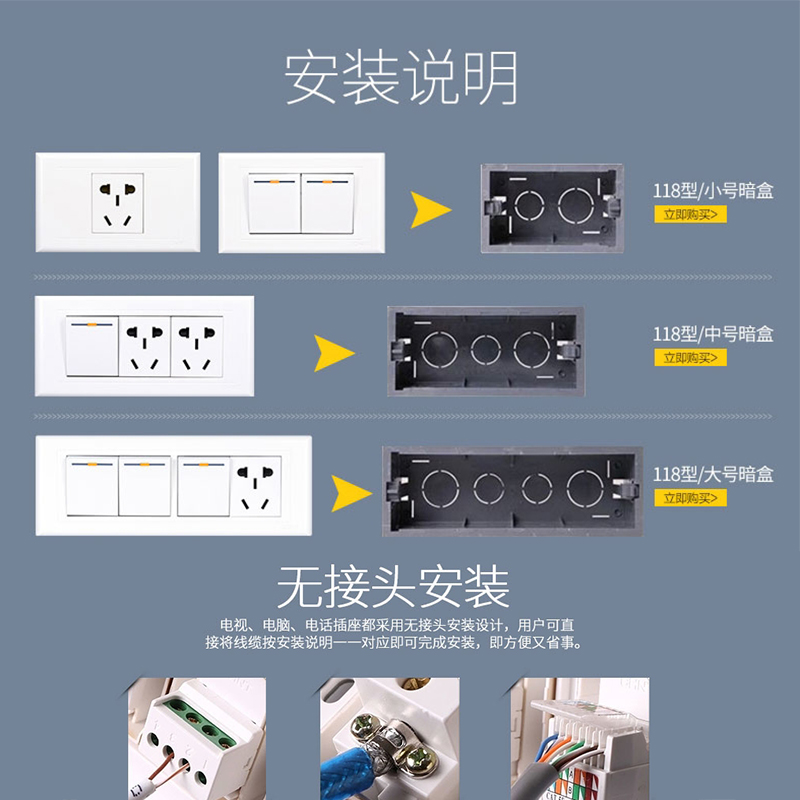 安装说明

118型/小号暗盒
立即购买>

118型/中号暗盒
立即购买>

118型/大号暗盒
立即购买>

无接头安装

电视、电脑、电话插座都采用无接头安装设计，用户可直接将线缆按安装说明一一对应即可完成安装，即方便又省事。