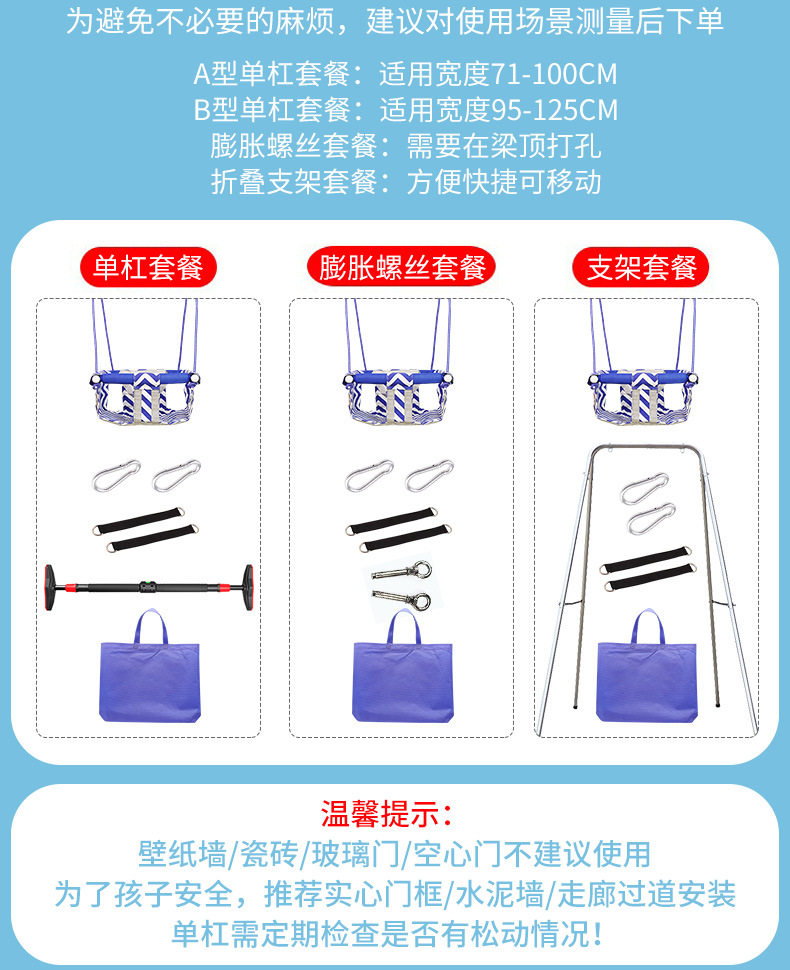 为避免不必要的麻烦，建议对使用场景测量后下单

A型单杠套餐：适用宽度71-100CM
B型单杠套餐：适用宽度95-125CM
膨胀螺丝套餐：需要在梁顶打孔
折叠支架套餐：方便快捷可移动

单杠套餐

膨胀螺丝套餐

支架套餐

温馨提示：
壁纸墙/瓷砖/玻璃门/空心门不建议使用
为了孩子安全，推荐实心门框/水泥墙/走廊过道安装
单杠需定期检查是否有松动情况！