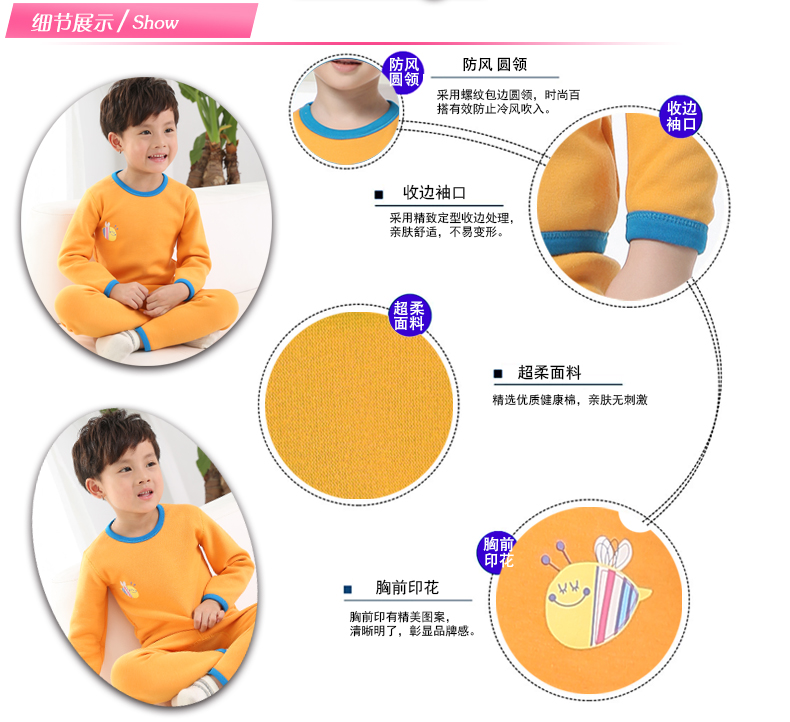 细节展示 / Show

防风圆领

防风 圆领

采用螺纹包边圆领，时尚百搭有效防止冷风吹入。

收边袖口

收边袖口

采用精致定型收边处理，亲肤舒适，不易变形。

超柔面料

超柔面料

精选优质健康棉，亲肤无刺激

胸前印花

胸前印花

胸前印有精美图案，清晰明了，彰显品牌感。