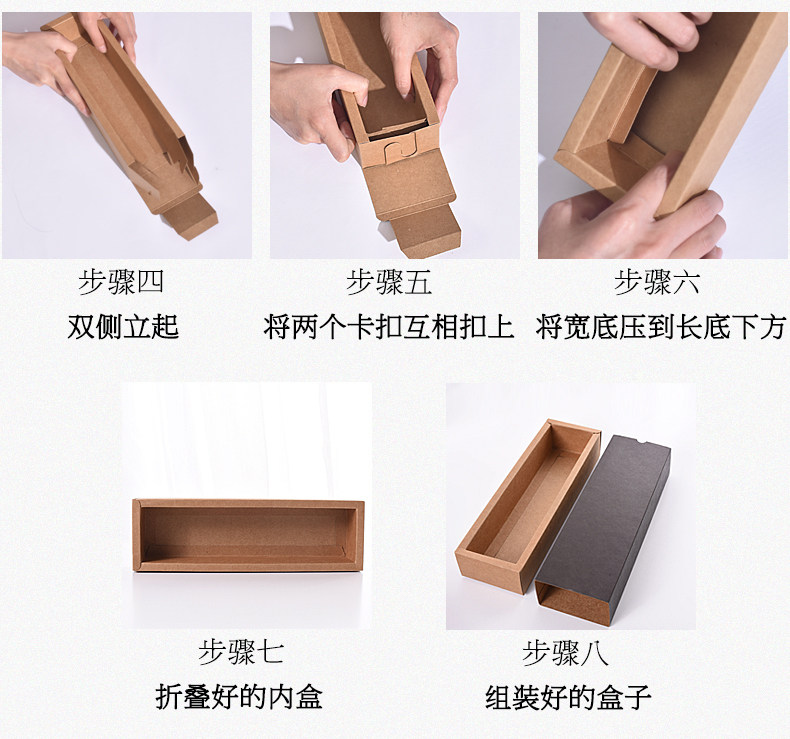 步骤四
双侧立起

步骤五
将两个卡扣互相扣上

步骤六
将宽底压到长底下方

步骤七
折叠好的内盒

步骤八
组装好的盒子