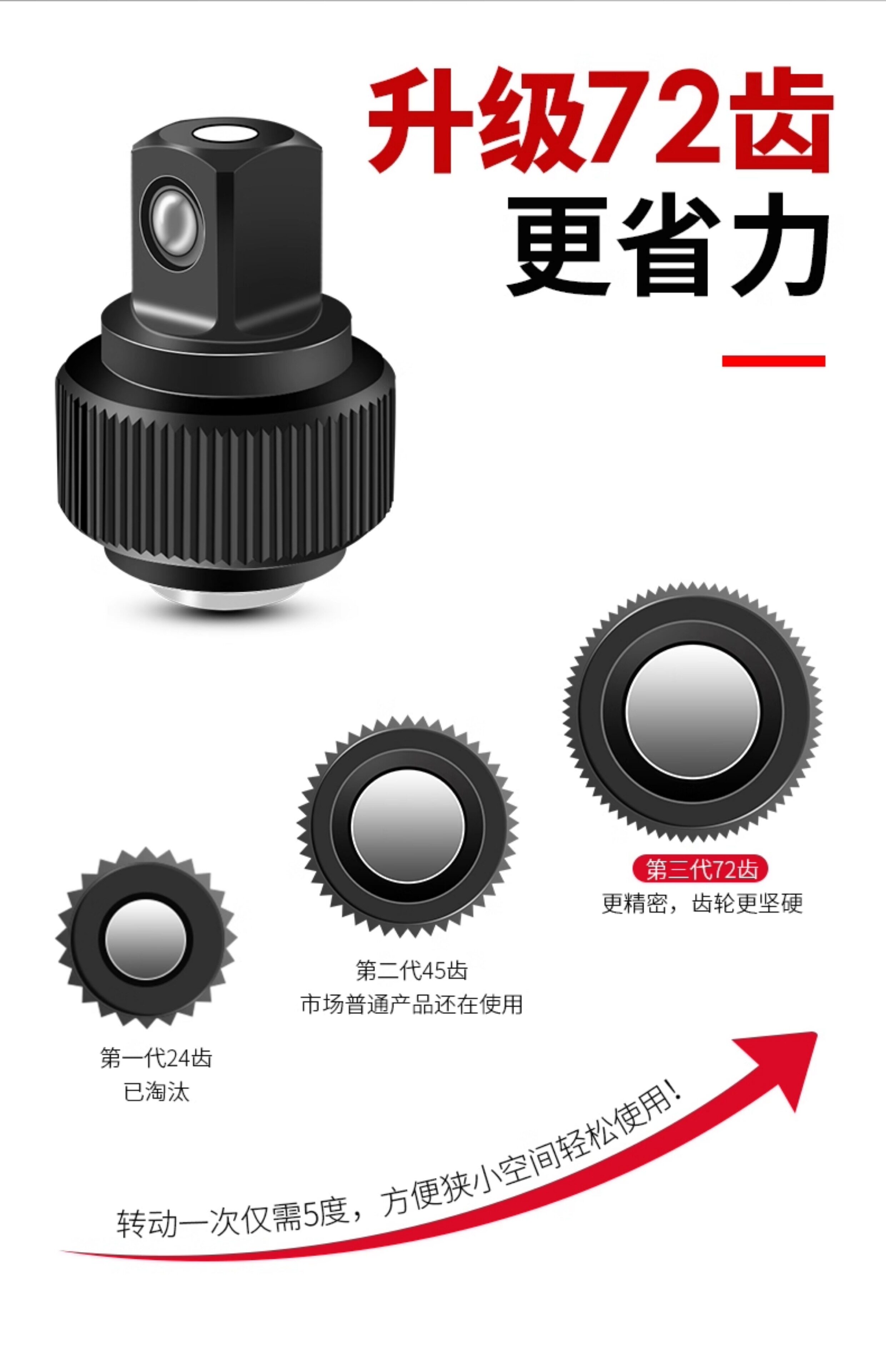 升级72齿
更省力

第三代72齿
更精密，齿轮更坚硬

第二代45齿
市场普通产品还在使用

第一代24齿
已淘汰

转动一次仅需5度，方便狭小空间轻松使用！