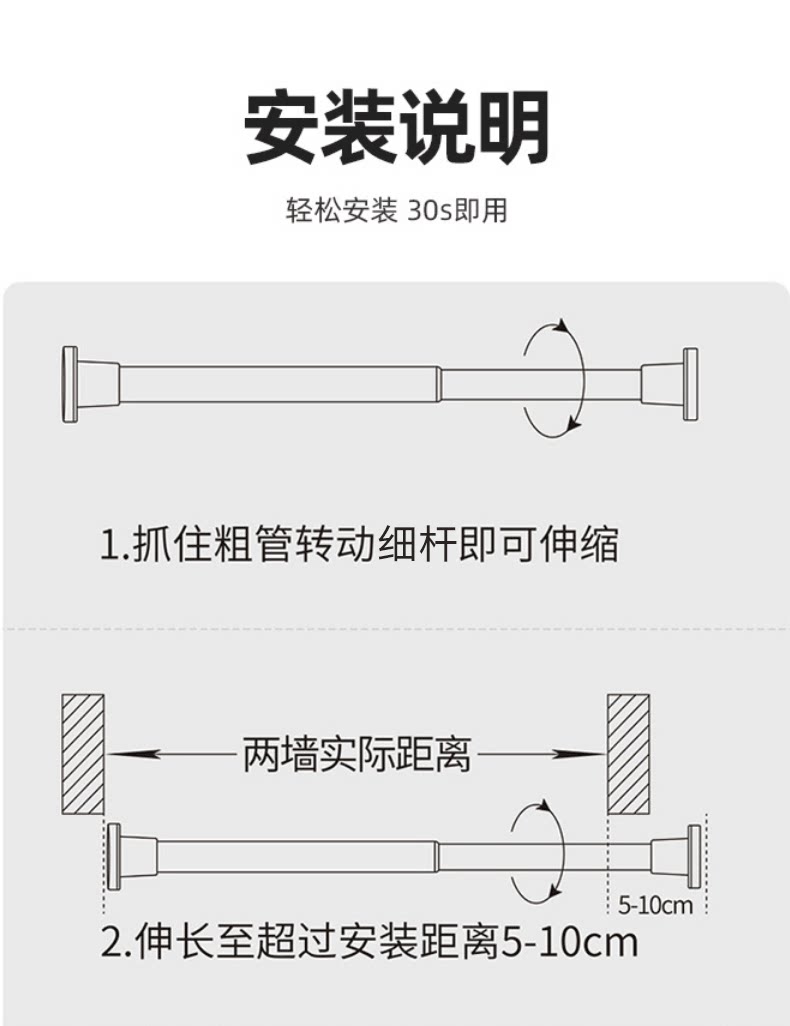 安装说明

轻松安装 30s即用

1.抓住粗管转动细杆即可伸缩

两墙实际距离

5-10cm

2.伸长至超过安装距离5-10cm