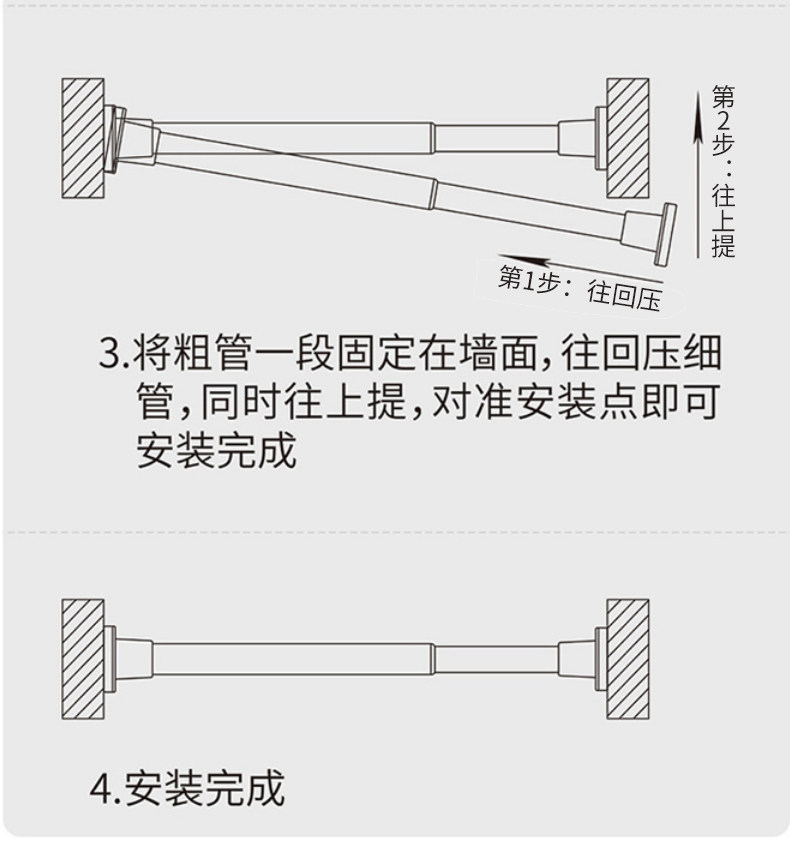 第2步：往上提

第1步：往回压

3.将粗管一段固定在墙面，往回压细管，同时往上提，对准安装点即可安装完成

4.安装完成