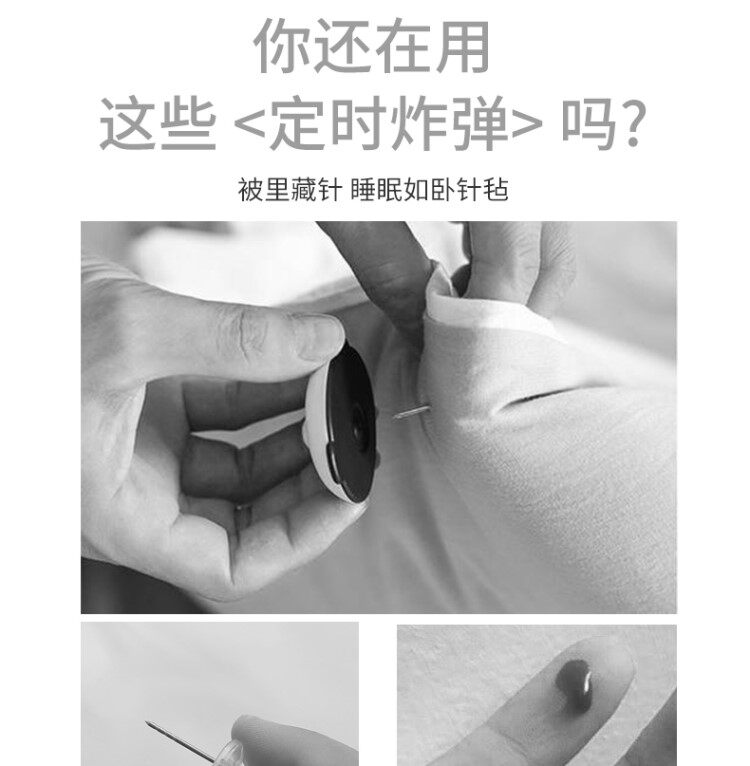 你还在用
这些 <定时炸弹> 吗?

被里藏针 睡眠如卧针毡