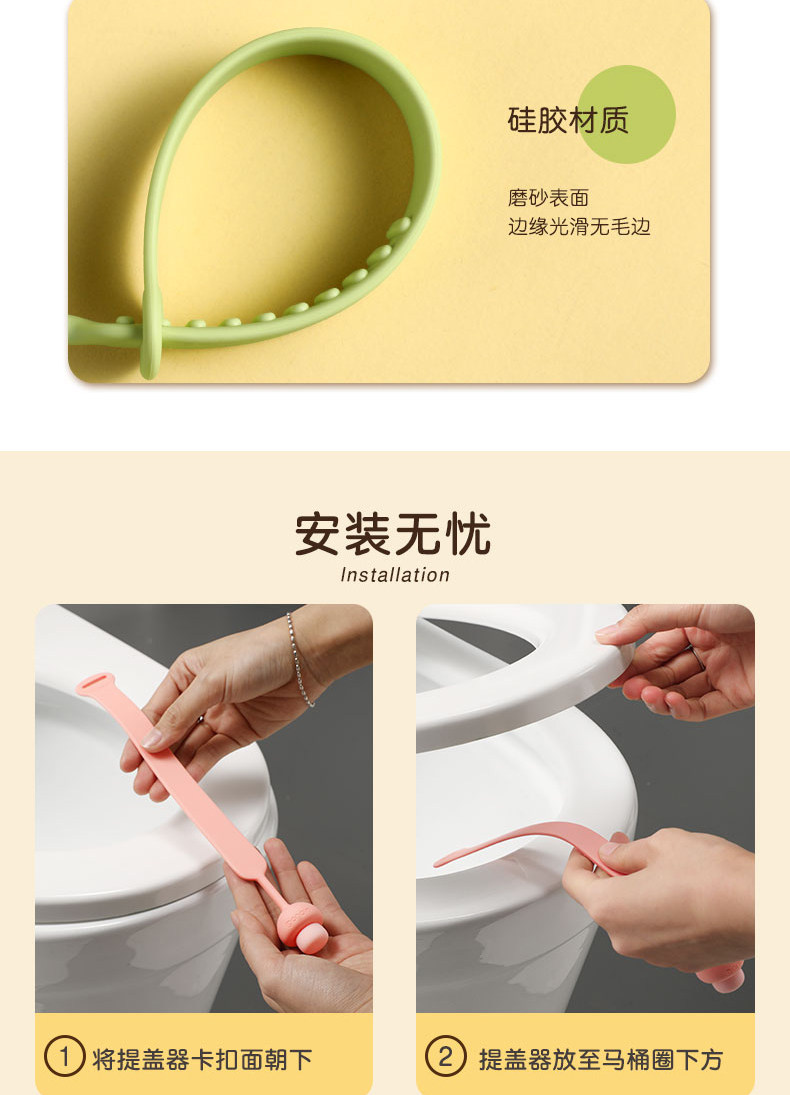 硅胶材质

磨砂表面
边缘光滑无毛边

安装无忧
Installation

① 将提盖器卡扣面朝下

② 提盖器放至马桶圈下方