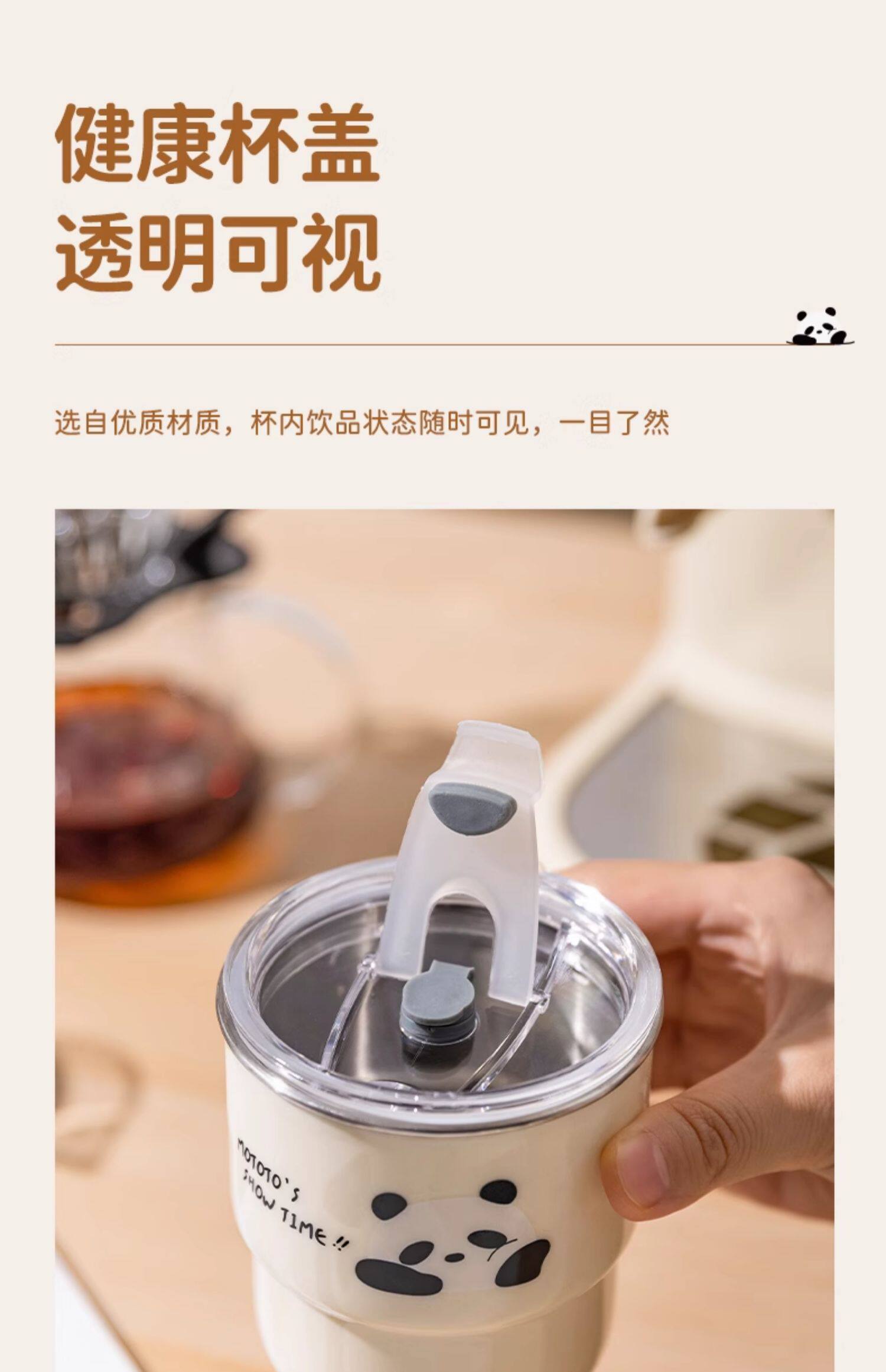 健康杯盖
透明可视

选自优质材质，杯内饮品状态随时可见，一目了然

MOTOTO'S SHOW TIME!!