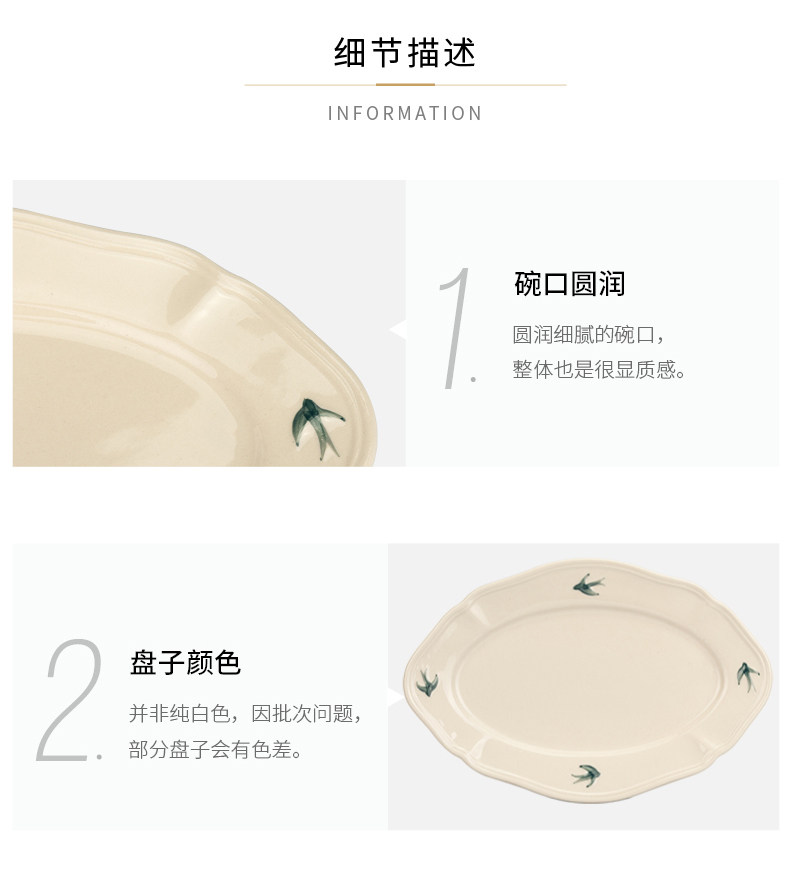 细节描述

INFORMATION

1.

碗口圆润

圆润细腻的碗口，
整体也是很显质感。

2.

盘子颜色

并非纯白色，因批次问题，
部分盘子会有色差。