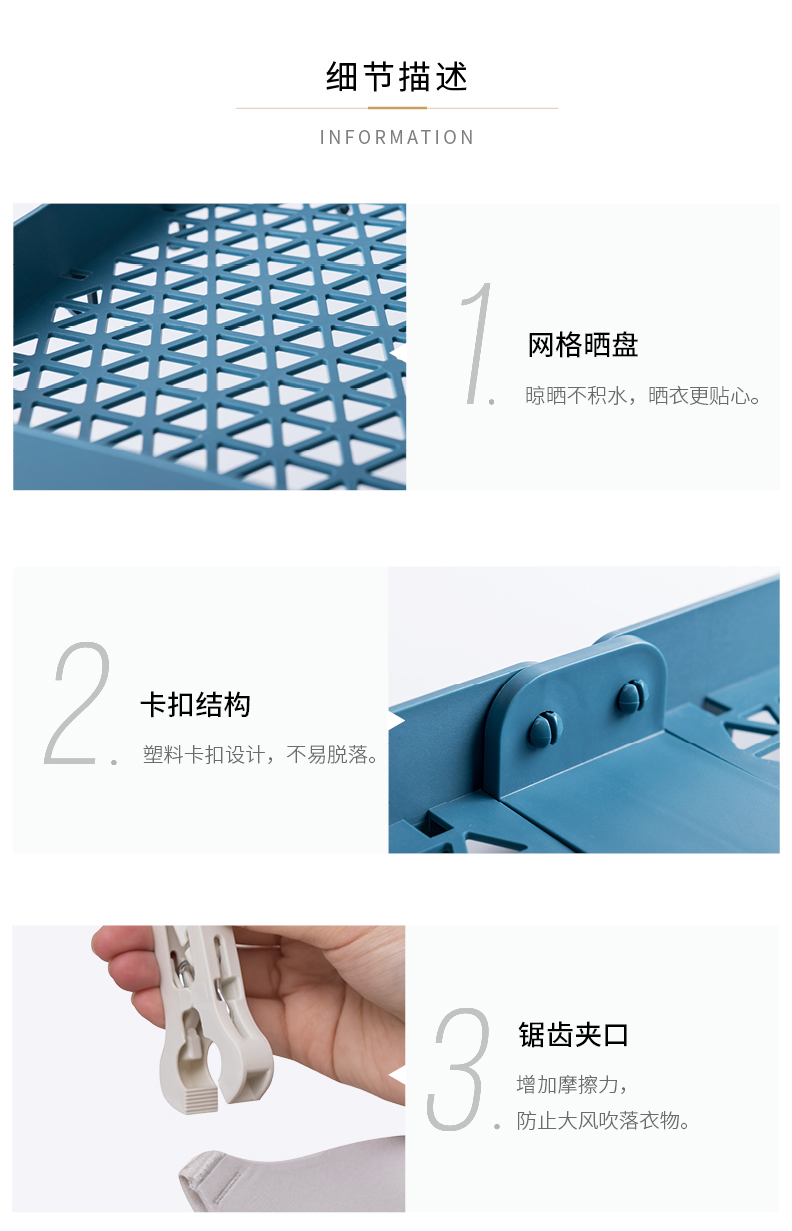 细节描述

INFORMATION

1.

网格晒盘

晾晒不积水，晒衣更贴心。

2.

卡扣结构

塑料卡扣设计，不易脱落。

3.

锯齿夹口

增加摩擦力，
防止大风吹落衣物。