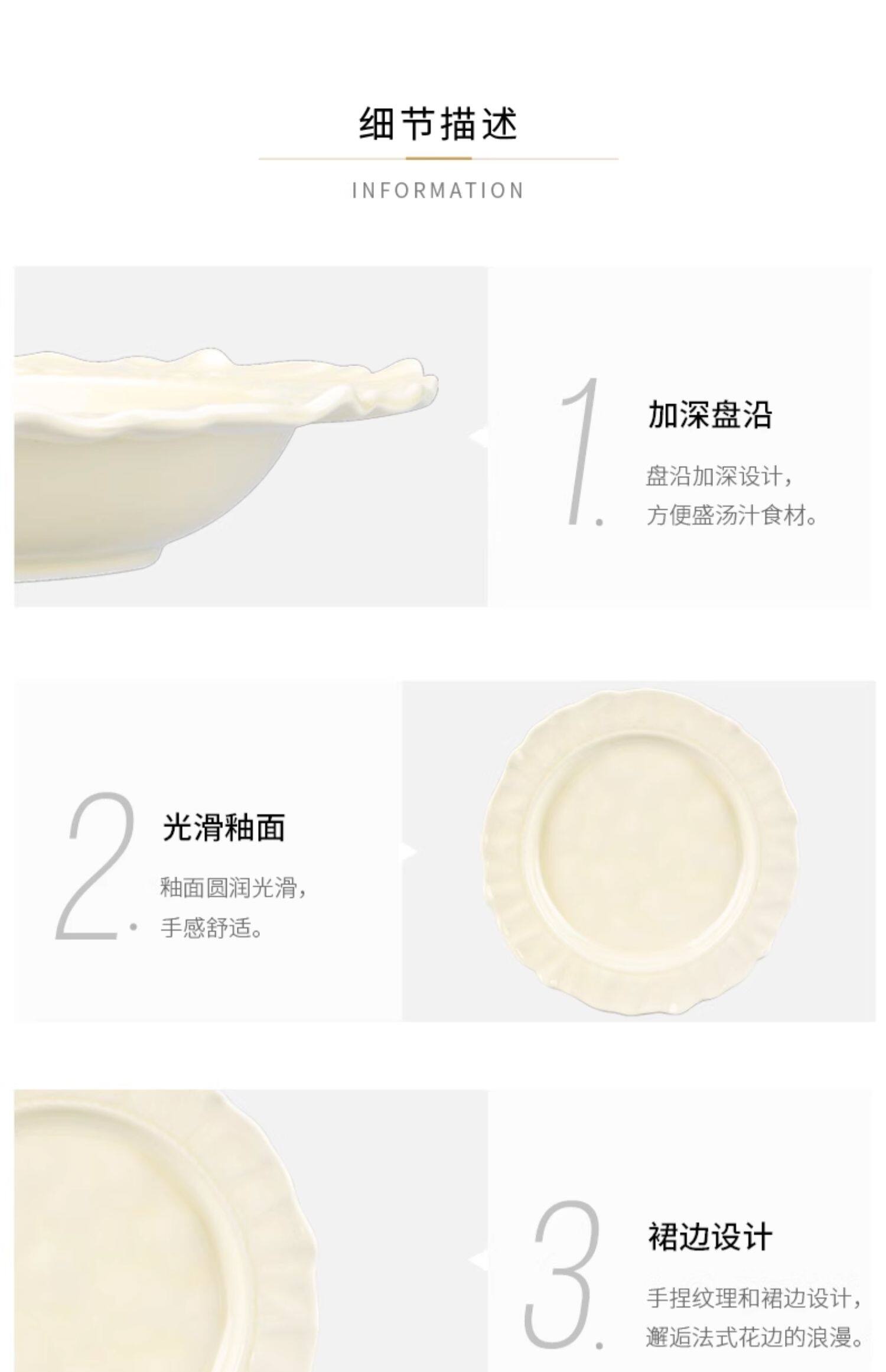 细节描述

INFORMATION

1.

加深盘沿

盘沿加深设计，
方便盛汤汁食材。

2.

光滑釉面

釉面圆润光滑，
手感舒适。

3.

裙边设计

手捏纹理和裙边设计，
邂逅法式花边的浪漫。