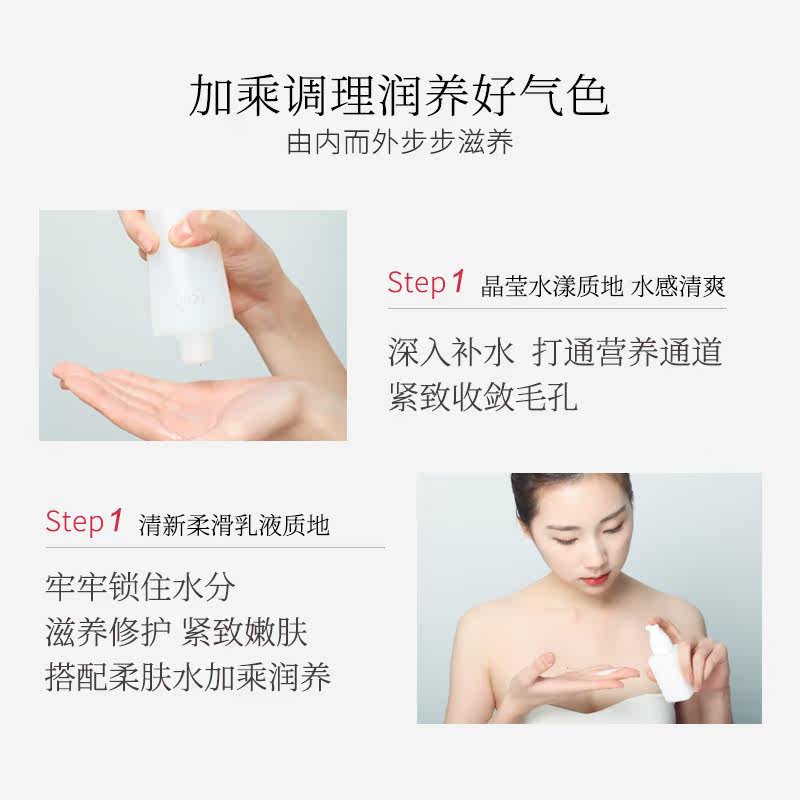 加乘调理润养好气色
由内而外步步滋养

Step 1 晶莹水漾质地 水感清爽

深入补水 打通营养通道
紧致收敛毛孔

Step 1 清新柔滑乳液质地

牢牢锁住水分
滋养修护 紧致嫩肤
搭配柔肤水加乘润养