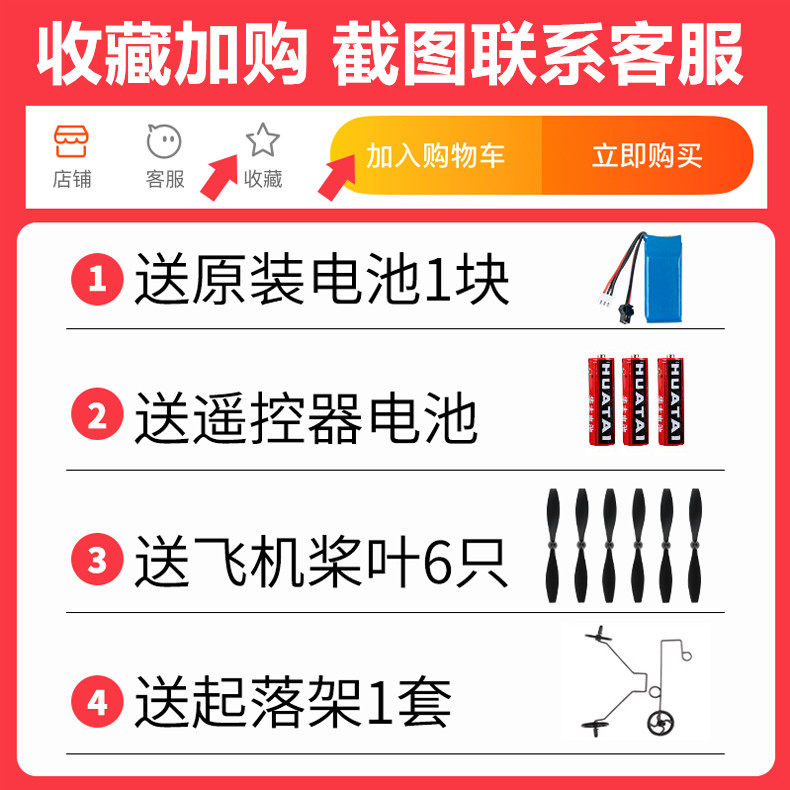 收藏加购 截图联系客服

店铺 客服 收藏 加入购物车 立即购买

1 送原装电池1块

2 送遥控器电池

HUATAI HUATAI HUATAI

3 送飞机桨叶6只

4 送起落架1套