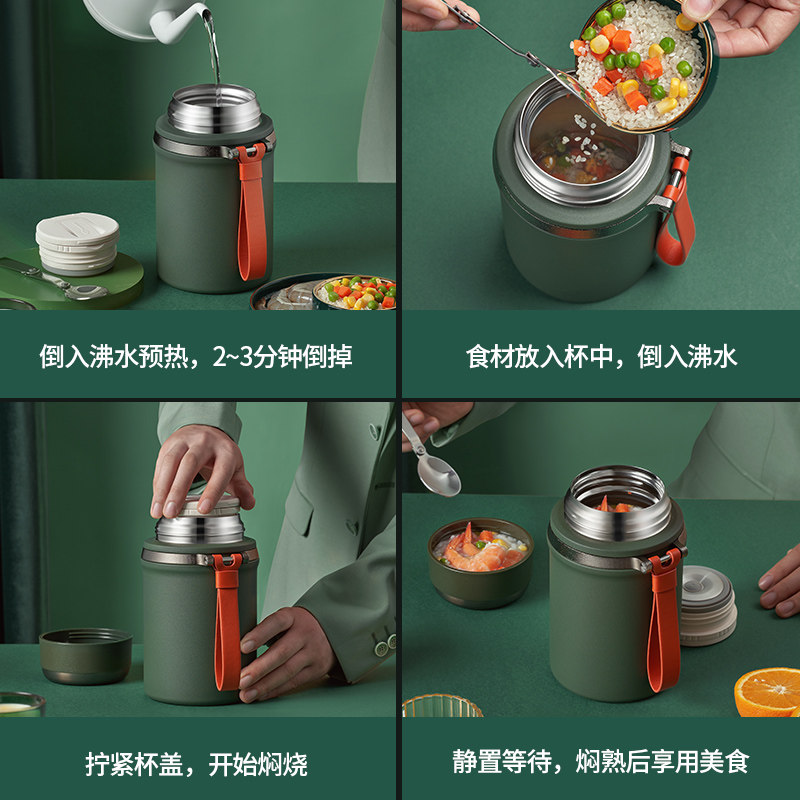 倒入沸水预热，2~3分钟倒掉

食材放入杯中，倒入沸水

拧紧杯盖，开始焖烧

静置等待，焖熟后享用美食