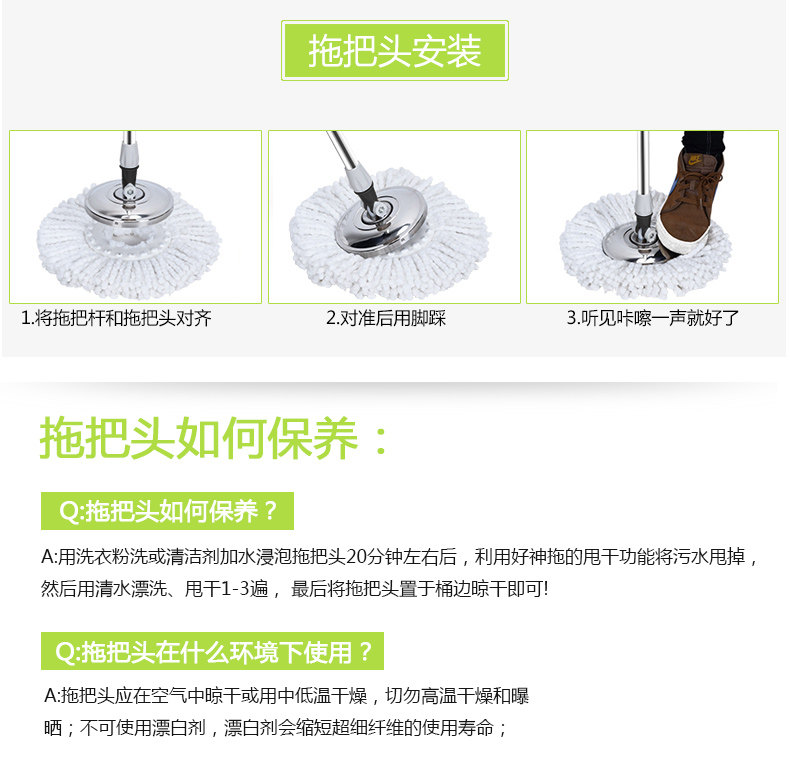 拖把头安装

1.将拖把杆和拖把头对齐

2.对准后用脚踩

3.听见咔嚓一声就好了

拖把头如何保养：

Q:拖把头如何保养？

A:用洗衣粉洗或清洁剂加水浸泡拖把头20分钟左右后，利用好神拖的甩干功能将污水甩掉，然后用清水漂洗、甩干1-3遍， 最后将拖把头置于桶边晾干即可!

Q:拖把头在什么环境下使用？

A:拖把头应在空气中晾干或用中低温干燥，切勿高温干燥和曝晒；不可使用漂白剂，漂白剂会缩短超细纤维的使用寿命；