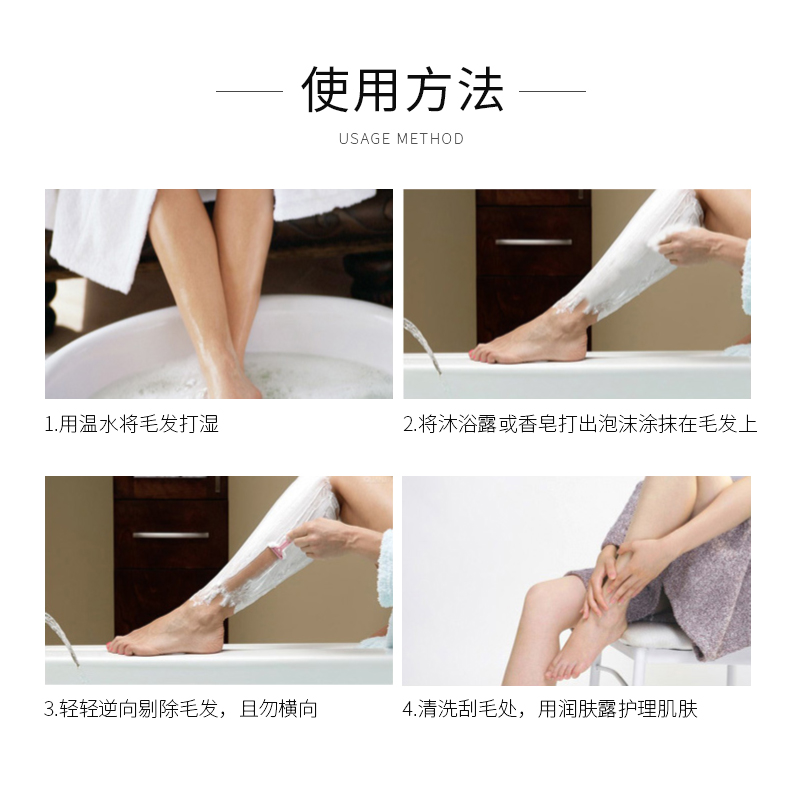 使用方法

USAGE METHOD

1.用温水将毛发打湿

2.将沐浴露或香皂打出泡沫涂抹在毛发上

3.轻轻逆向剔除毛发，且勿横向

4.清洗刮毛处，用润肤露护理肌肤