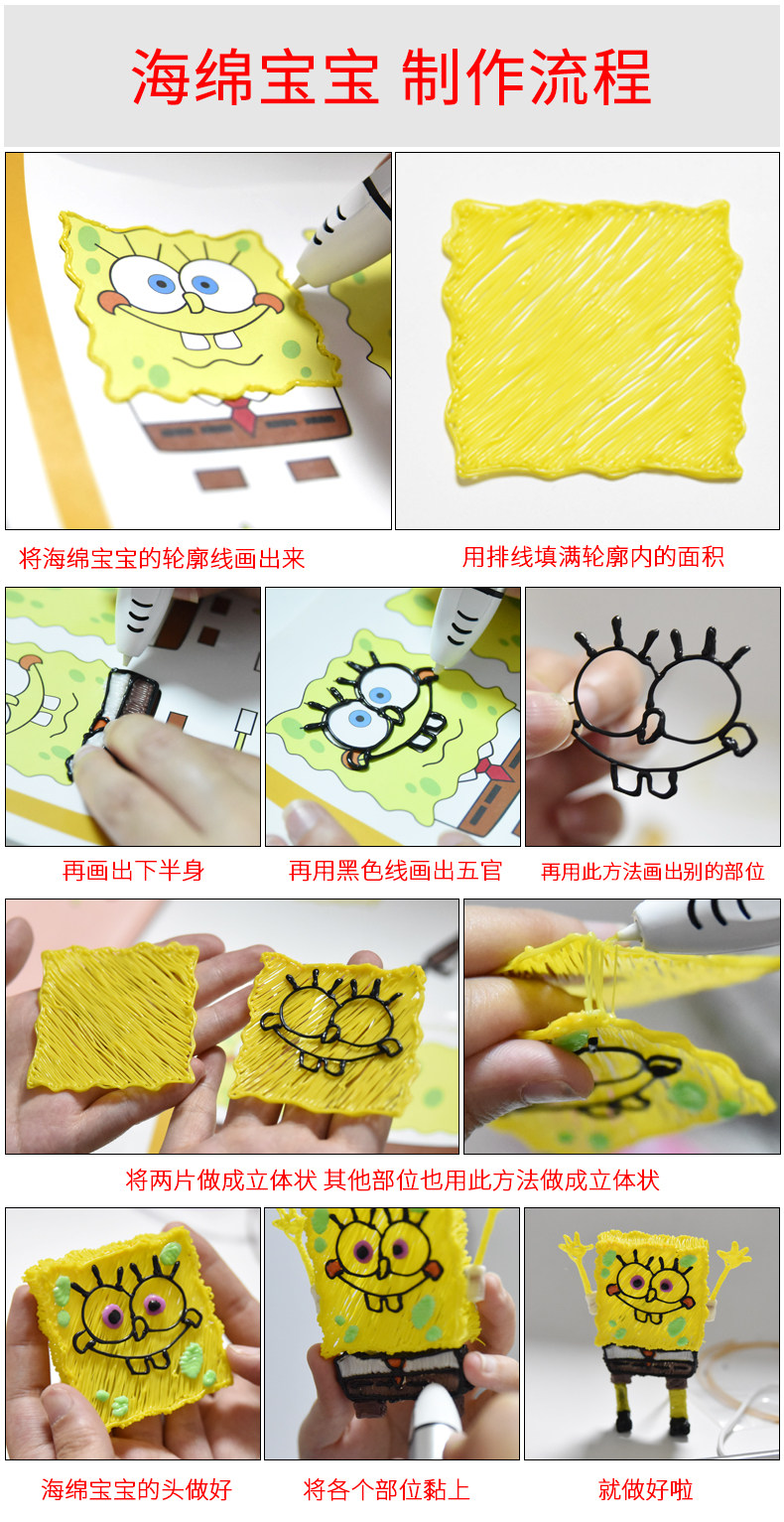 海绵宝宝 制作流程

将海绵宝宝的轮廓线画出来

用排线填满轮廓内的面积

再画出下半身

再用黑色线画出五官

再用此方法画出别的部位

将两片做成立体状 其他部位也用此方法做成立体状

海绵宝宝的头做好

将各个部位黏上

就做好啦