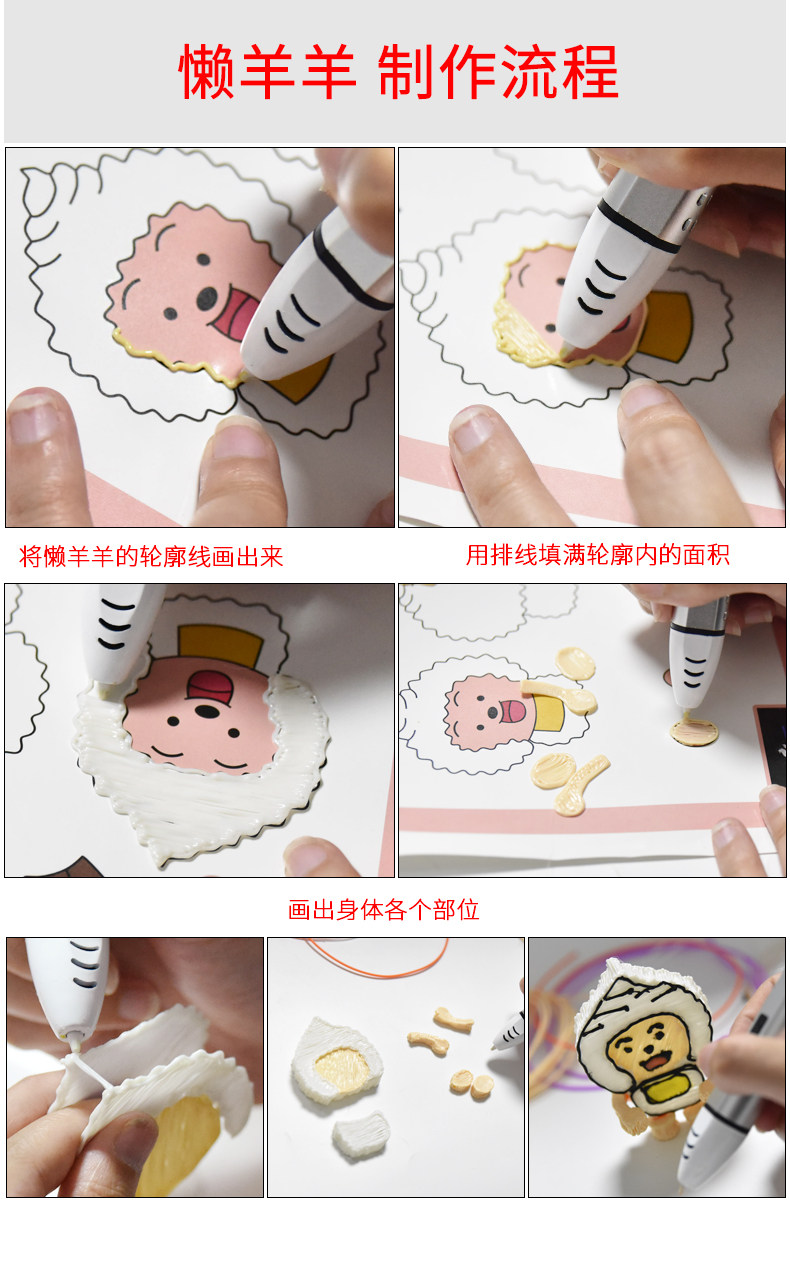 懒羊羊 制作流程

将懒羊羊的轮廓线画出来

用排线填满轮廓内的面积

画出身体各个部位