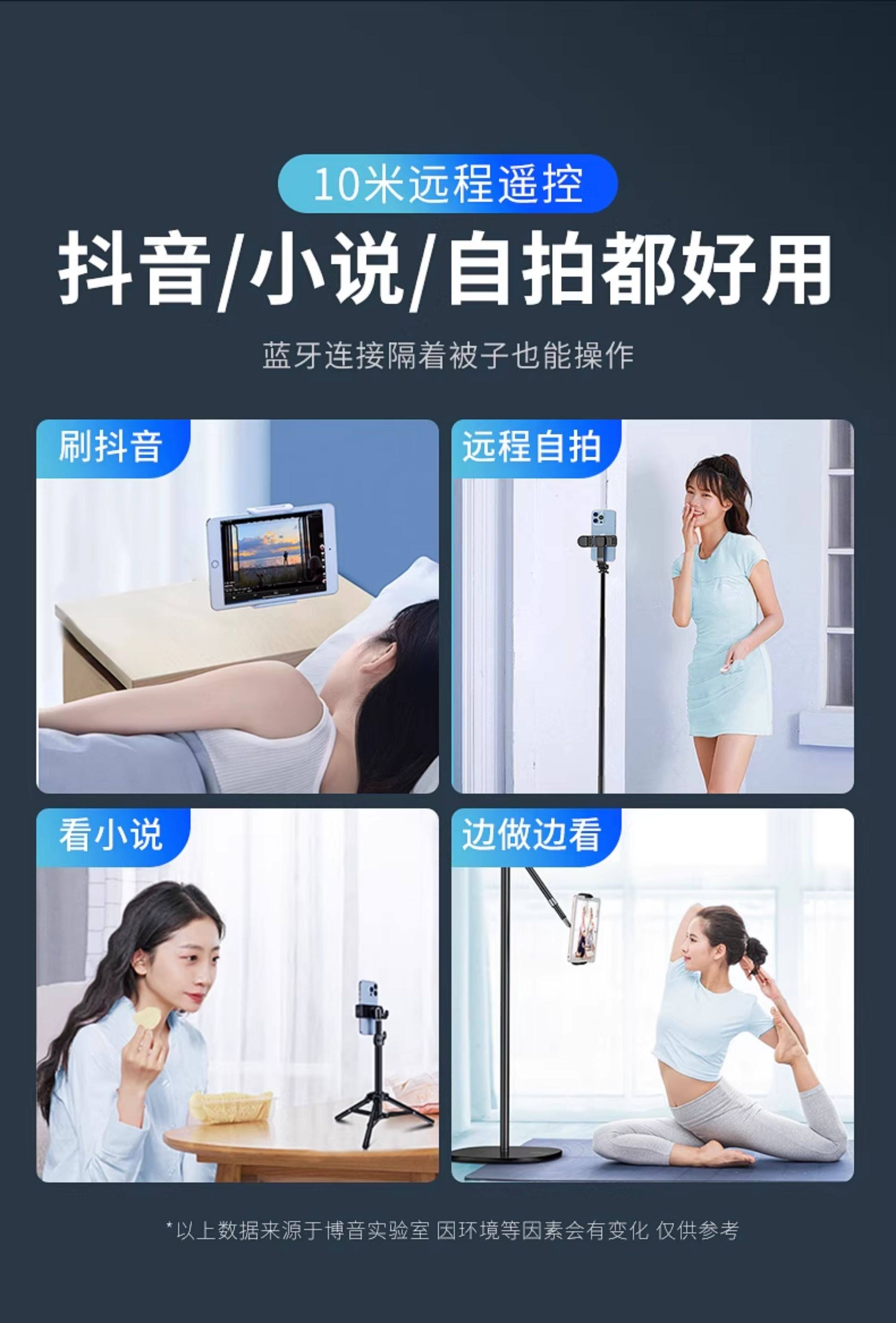 10米远程遥控

抖音/小说/自拍都好用

蓝牙连接隔着被子也能操作

刷抖音

远程自拍

看小说

边做边看

*以上数据来源于博音实验室 因环境等因素会有变化 仅供参考