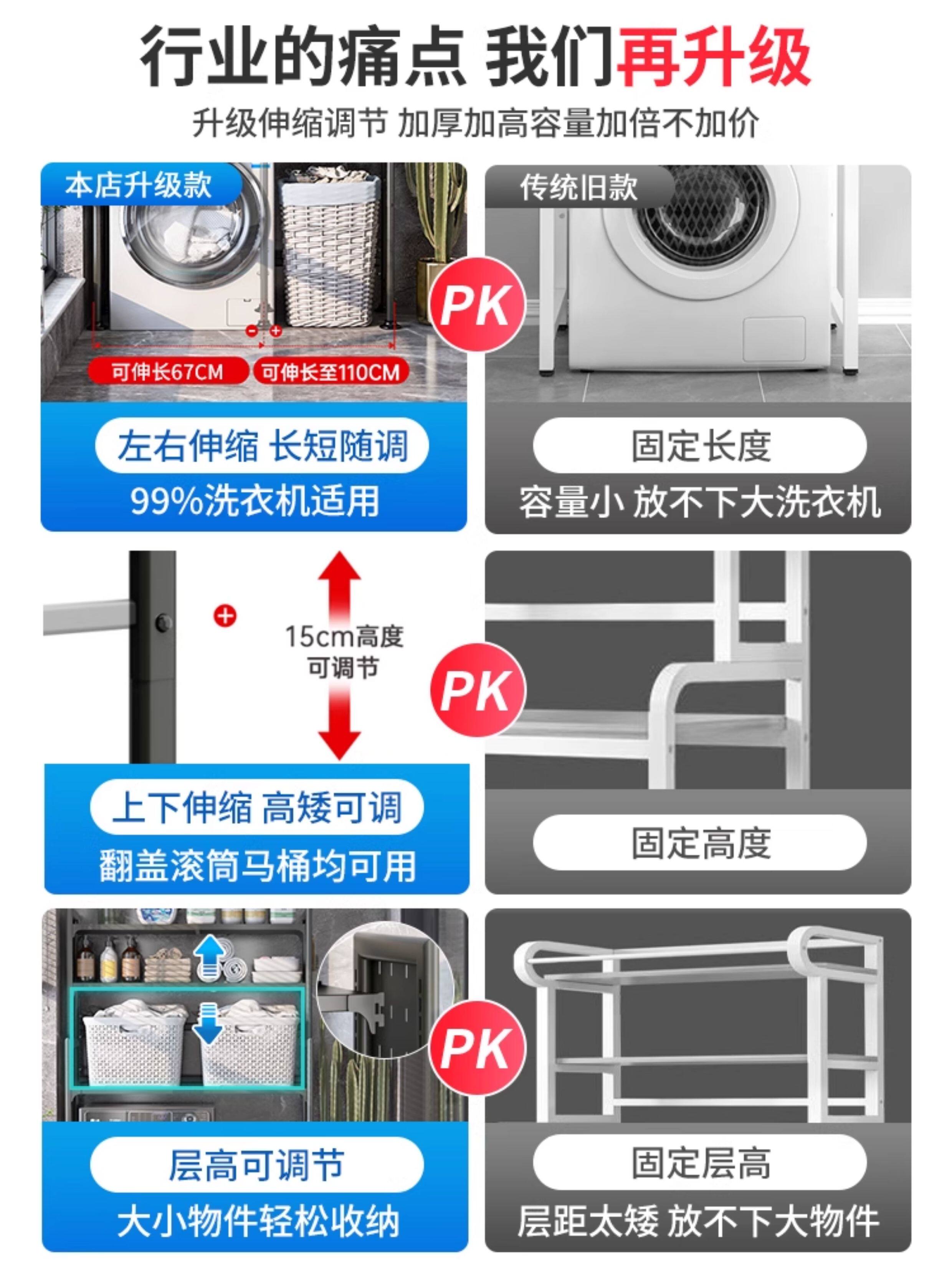 行业的痛点 我们再升级

升级伸缩调节 加厚加高容量加倍不加价

本店升级款

可伸长67CM 可伸长至110CM

左右伸缩 长短随调

99%洗衣机适用

PK

传统旧款

固定长度

容量小 放不下大洗衣机

15cm高度可调节

上下伸缩 高矮可调

翻盖滚筒马桶均可用

PK

固定高度

层高可调节

大小物件轻松收纳

PK

固定层高

层距太矮 放不下大物件