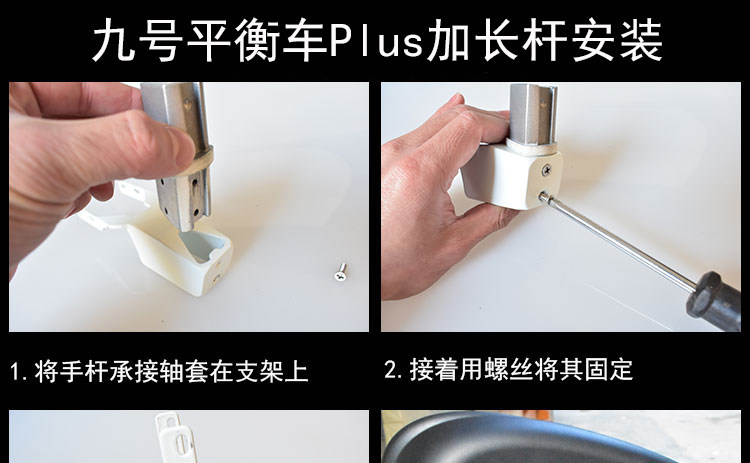 九号平衡车Plus加长杆安装

1. 将手杆承接轴套在支架上

2. 接着用螺丝将其固定