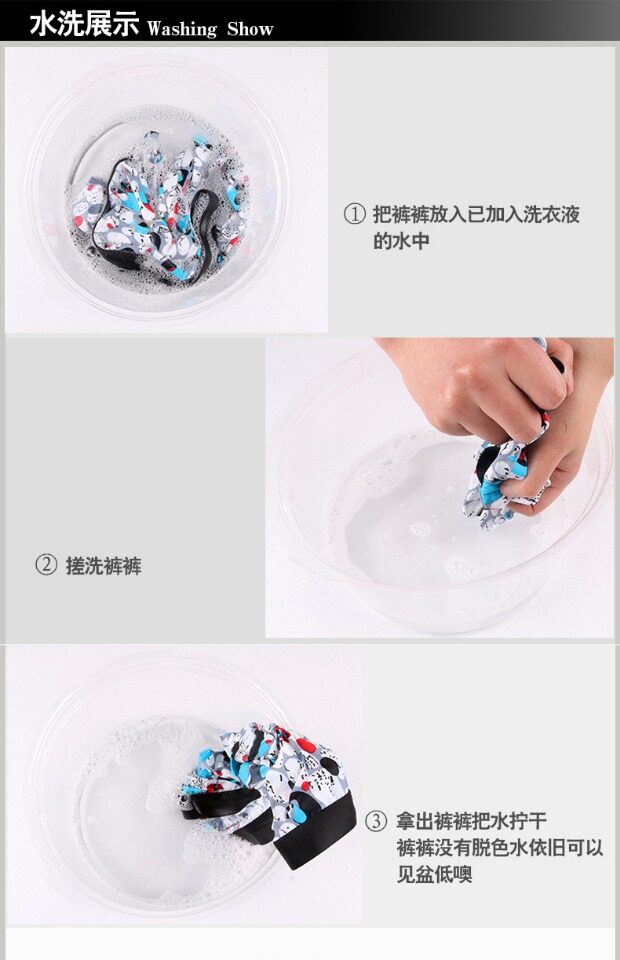 水洗展示 Washing Show

① 把裤裤放入已加入洗衣液的水中

② 搓洗裤裤

③ 拿出裤裤把水拧干
裤裤没有脱色水依旧可以见盆低噢