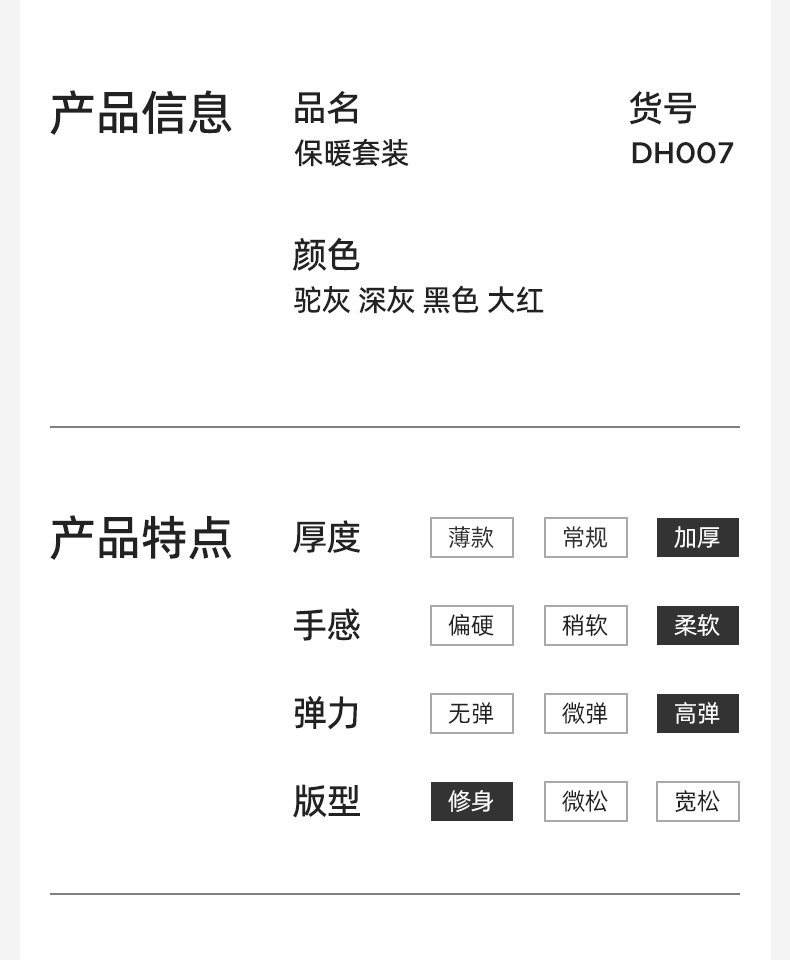 产品信息

品名
保暖套装

货号
DH007

颜色
驼灰 深灰 黑色 大红

产品特点

厚度 薄款 常规 加厚

手感 偏硬 稍软 柔软

弹力 无弹 微弹 高弹

版型 修身 微松 宽松