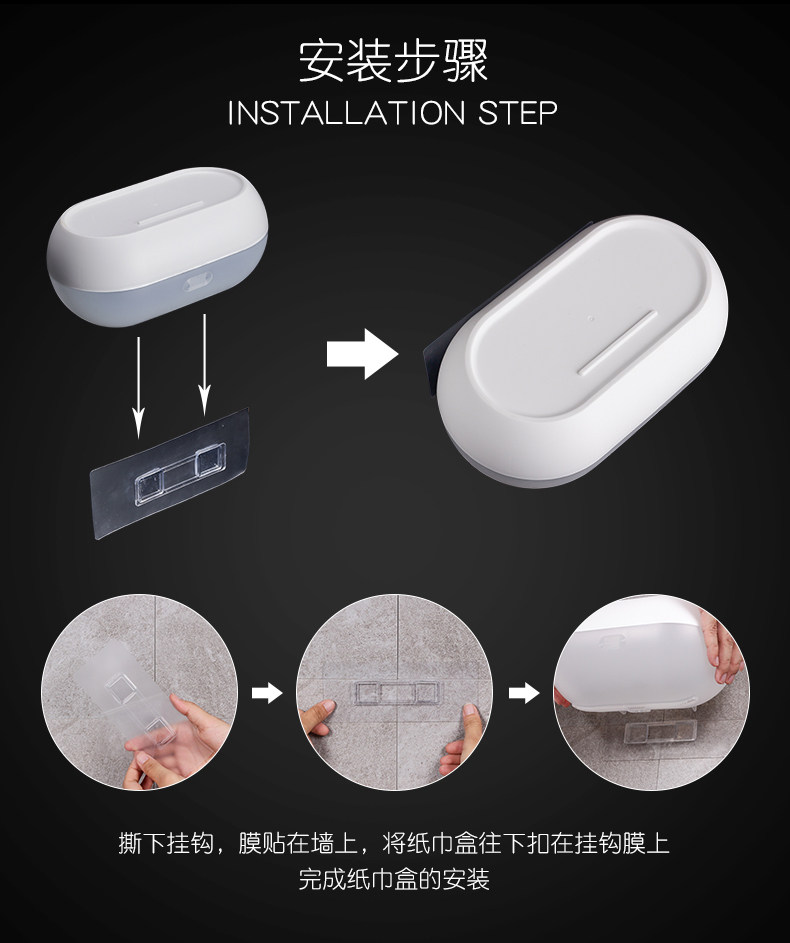 安装步骤
INSTALLATION STEP

撕下挂钩，膜贴在墙上，将纸巾盒往下扣在挂钩膜上
完成纸巾盒的安装