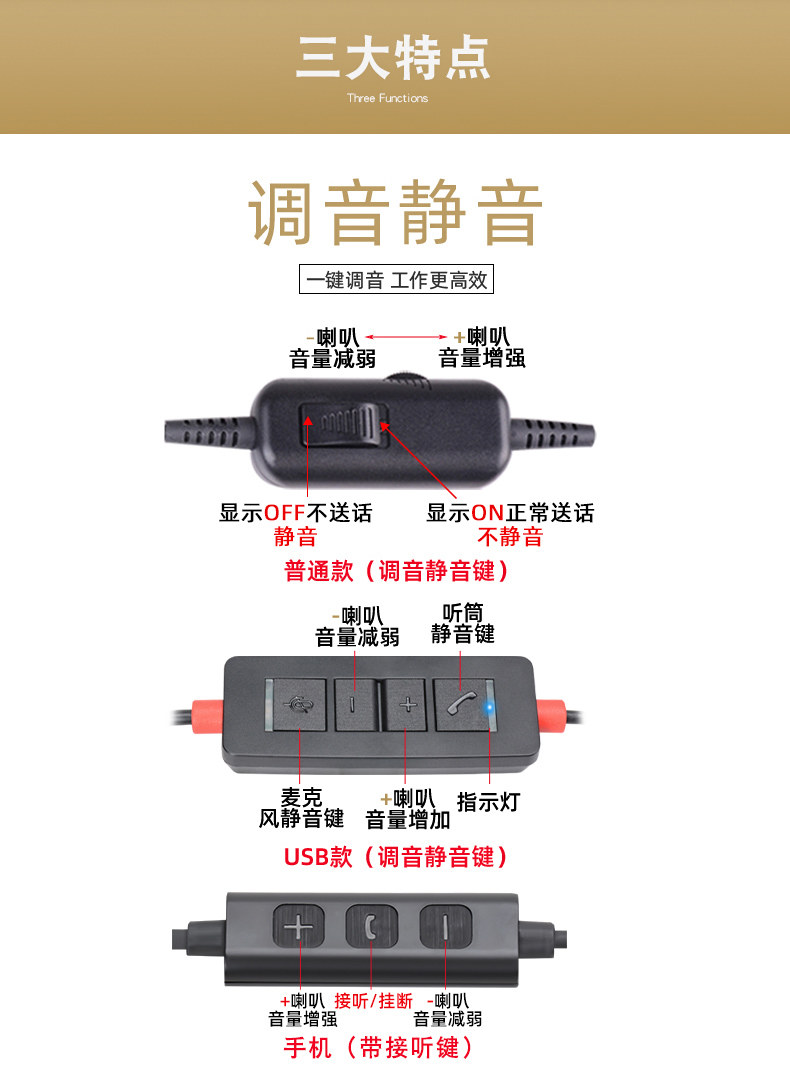 三大特点

Three Functions

调音静音

一键调音 工作更高效

-喇叭
音量减弱

+喇叭
音量增强

显示OFF不送话
静音

显示ON正常送话
不静音

普通款（调音静音键）

-喇叭
音量减弱

听筒
静音键

麦克
风静音键

+喇叭
音量增加

指示灯

USB款（调音静音键）

+喇叭
音量增强

接听/挂断

-喇叭
音量减弱

手机（带接听键）