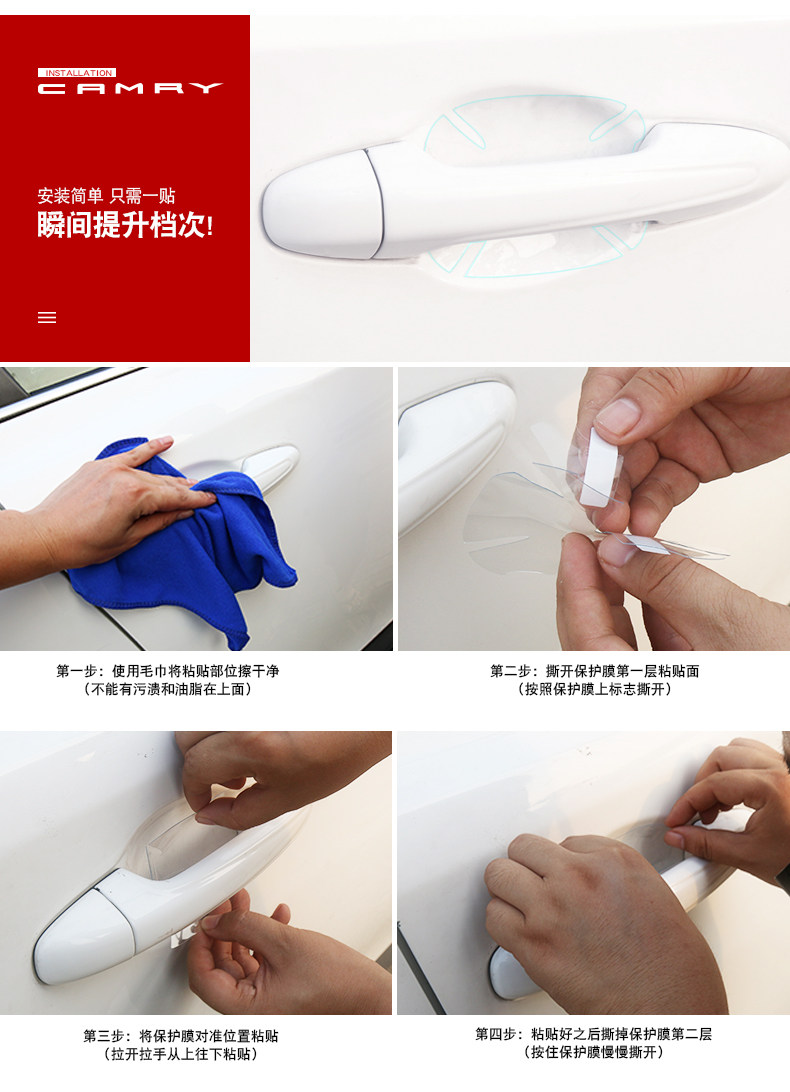 INSTALLATION
CAMRY

安装简单 只需一贴
瞬间提升档次!

第一步：使用毛巾将粘贴部位擦干净
（不能有污渍和油脂在上面）

第二步：撕开保护膜第一层粘贴面
（按照保护膜上标志撕开）

第三步：将保护膜对准位置粘贴
（拉开拉手从上往下粘贴）

第四步：粘贴好之后撕掉保护膜第二层
（按住保护膜慢慢撕开）