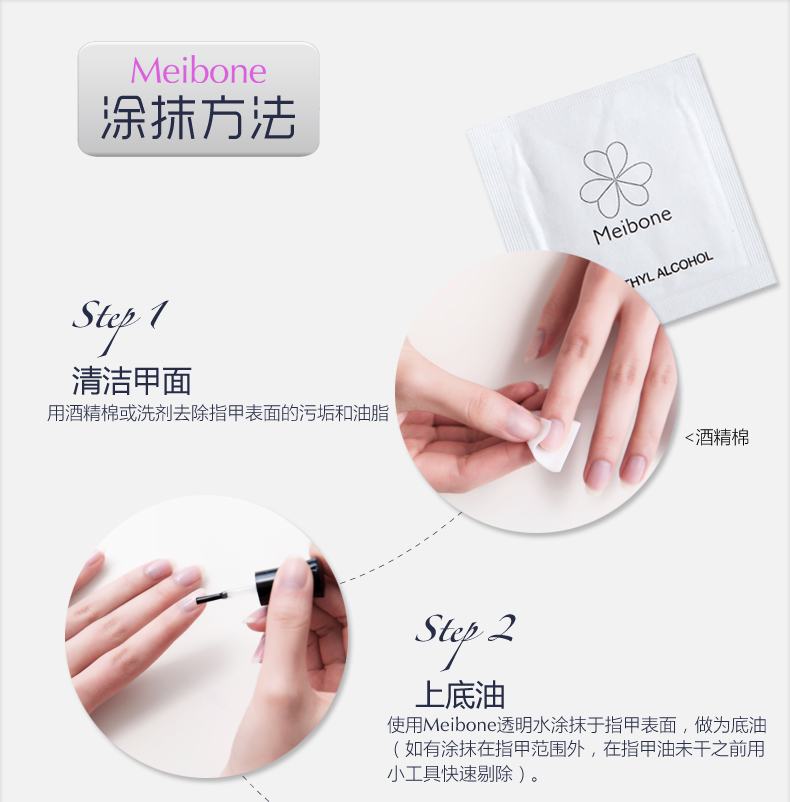 Meibone
涂抹方法

Meibone

THYL ALCOHOL

Step 1
清洁甲面
用酒精棉或洗剂去除指甲表面的污垢和油脂

<酒精棉

Step 2
上底油
使用Meibone透明水涂抹于指甲表面，做为底油（如有涂抹在指甲范围外，在指甲油未干之前用小工具快速剔除）。