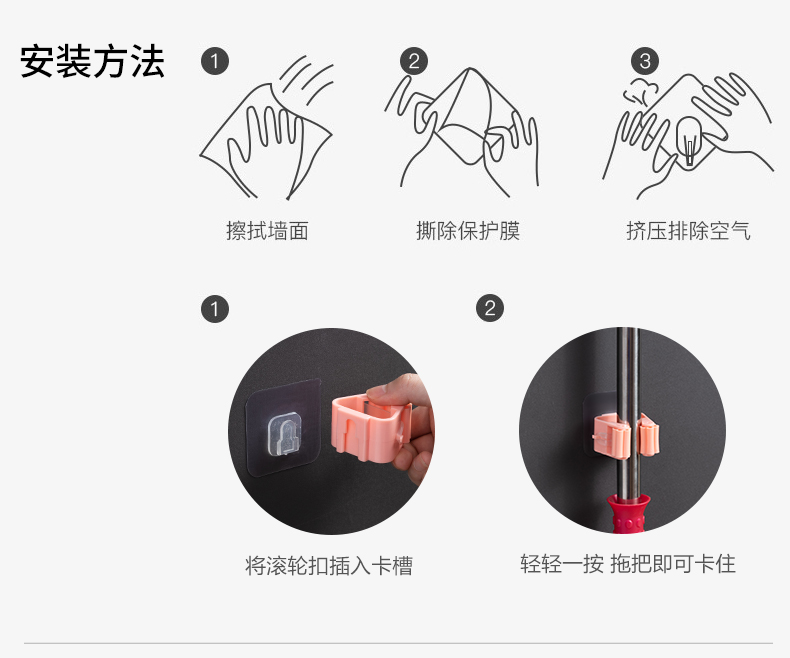 安装方法

1
擦拭墙面

2
撕除保护膜

3
挤压排除空气

1
将滚轮扣插入卡槽

2
轻轻一按 拖把即可卡住