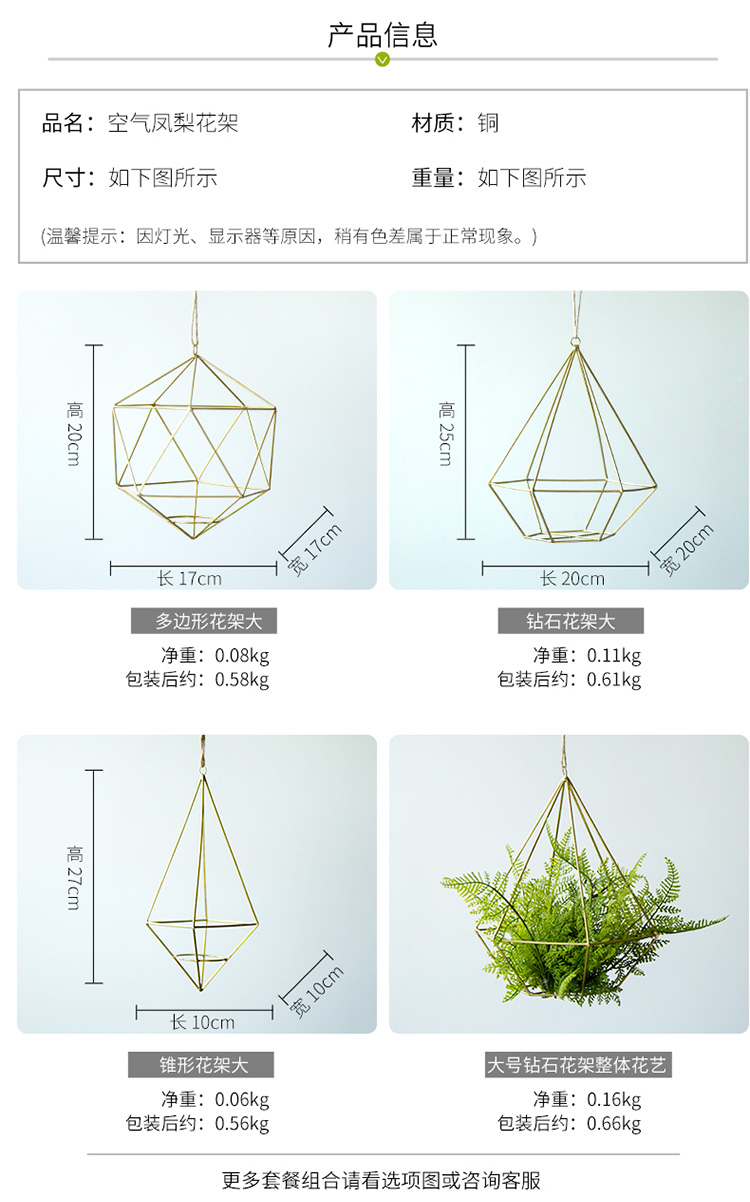 产品信息

品名：空气凤梨花架
材质：铜
尺寸：如下图所示
重量：如下图所示
(温馨提示：因灯光、显示器等原因，稍有色差属于正常现象。)

高 20cm
长 17cm
宽 17cm
多边形花架大
净重：0.08kg
包装后约：0.58kg

高 25cm
长 20cm
宽 20cm
钻石花架大
净重：0.11kg
包装后约：0.61kg

高 27cm
长 10cm
宽 10cm
锥形花架大
净重：0.06kg
包装后约：0.56kg

大号钻石花架整体花艺
净重：0.16kg
包装后约：0.66kg

更多套餐组合请看选项图或咨询客服