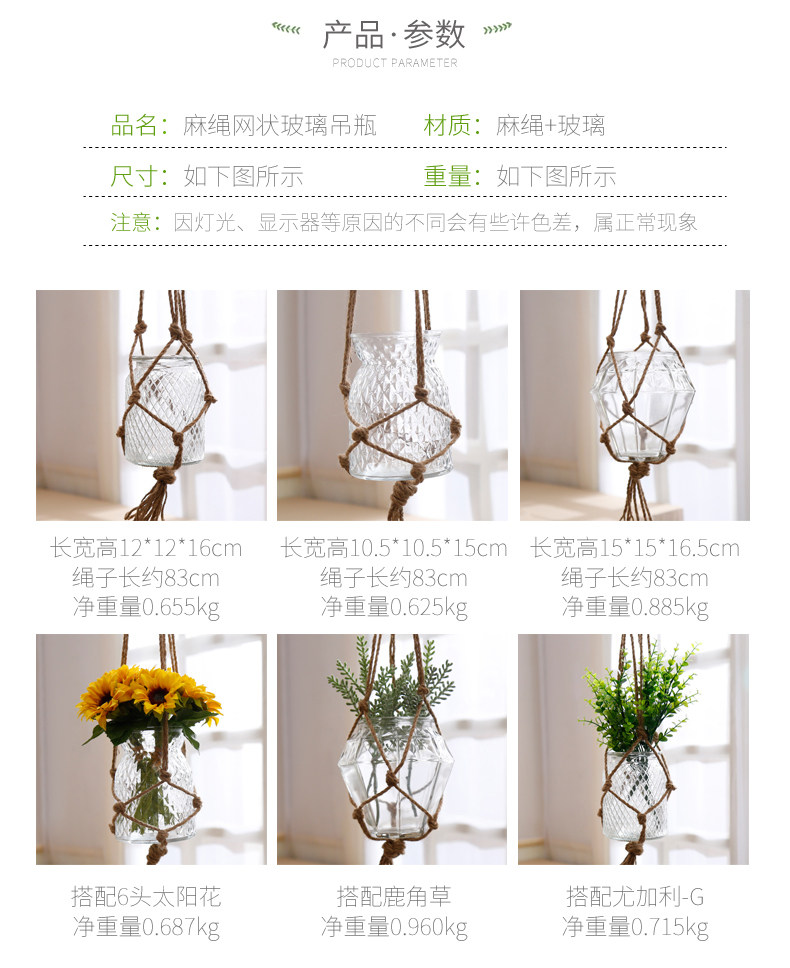 产品·参数
PRODUCT PARAMETER

品名：麻绳网状玻璃吊瓶　材质：麻绳+玻璃

尺寸：如下图所示　重量：如下图所示

注意：因灯光、显示器等原因的不同会有些许色差，属正常现象

长宽高12*12*16cm
绳子长约83cm
净重量0.655kg

长宽高10.5*10.5*15cm
绳子长约83cm
净重量0.625kg

长宽高15*15*16.5cm
绳子长约83cm
净重量0.885kg

搭配6头太阳花
净重量0.687kg

搭配鹿角草
净重量0.960kg

搭配尤加利-G
净重量0.715kg