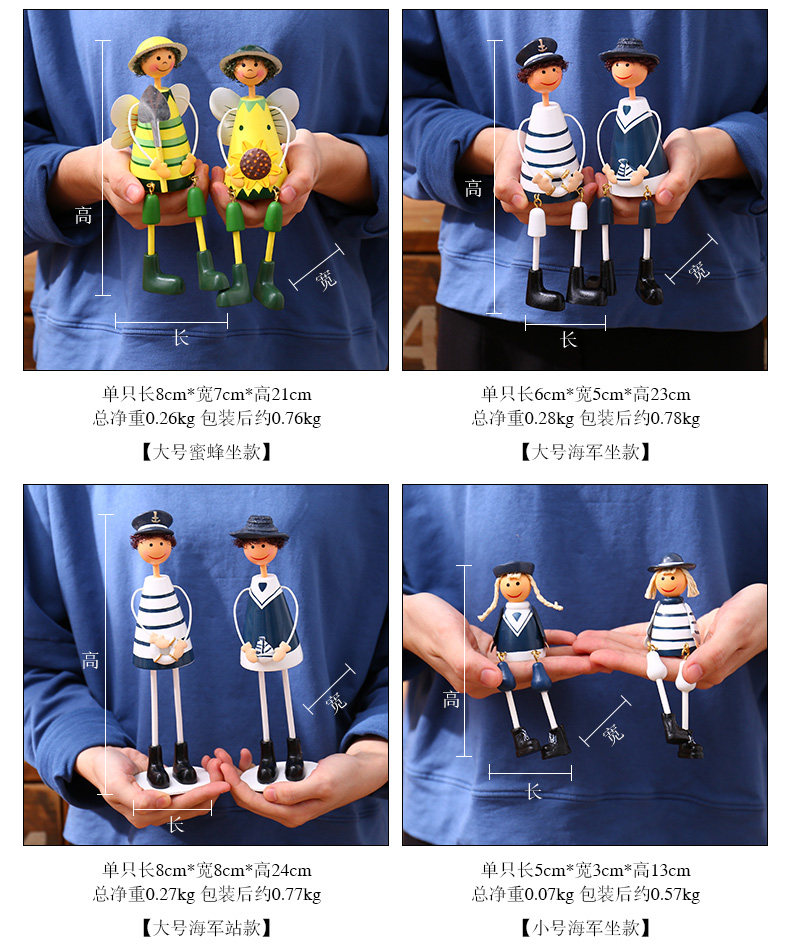 高
宽
长

单只长8cm*宽7cm*高21cm
总净重0.26kg 包装后约0.76kg

【大号蜜蜂坐款】

高
宽
长

单只长6cm*宽5cm*高23cm
总净重0.28kg 包装后约0.78kg

【大号海军坐款】

高
宽
长

单只长8cm*宽8cm*高24cm
总净重0.27kg 包装后约0.77kg

【大号海军站款】

高
宽
长

单只长5cm*宽3cm*高13cm
总净重0.07kg 包装后约0.57kg

【小号海军坐款】