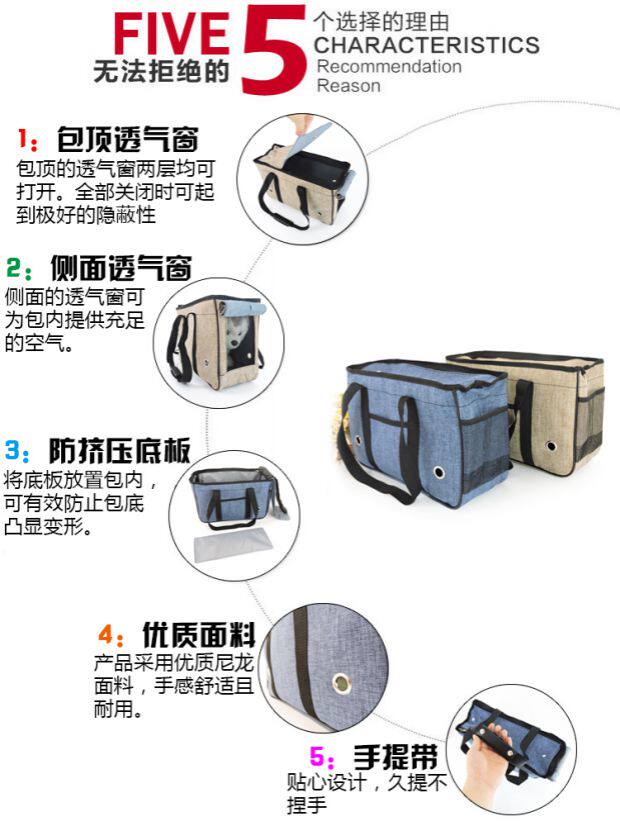 FIVE
无法拒绝的 5 个选择的理由
CHARACTERISTICS
Recommendation Reason

1：包顶透气窗
包顶的透气窗两层均可打开。全部关闭时可起到极好的隐蔽性

2：侧面透气窗
侧面的透气窗可为包内提供充足的空气。

3：防挤压底板
将底板放置包内，可有效防止包底凸显变形。

4：优质面料
产品采用优质尼龙面料，手感舒适且耐用。

5：手提带
贴心设计，久提不捏手