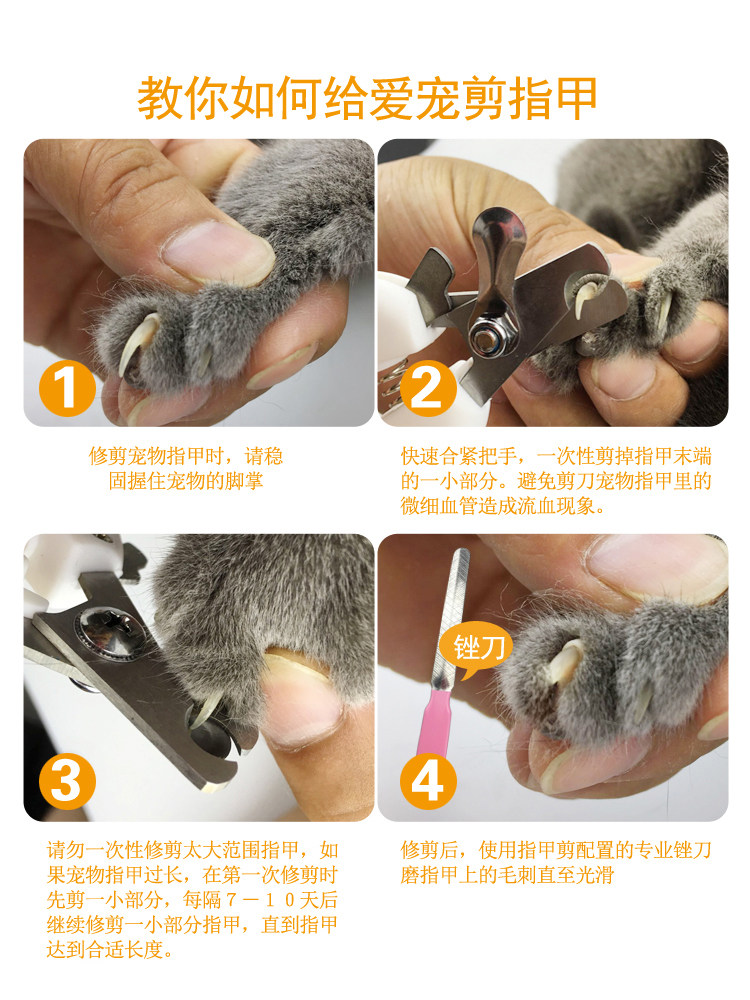 教你如何给爱宠剪指甲

1

修剪宠物指甲时，请稳固握住宠物的脚掌

2

快速合紧把手，一次性剪掉指甲末端的一小部分。避免剪刀宠物指甲里的微细血管造成流血现象。

3

请勿一次性修剪太大范围指甲，如果宠物指甲过长，在第一次修剪时先剪一小部分，每隔７－１０天后继续修剪一小部分指甲，直到指甲达到合适长度。

锉刀

4

修剪后，使用指甲剪配置的专业锉刀磨指甲上的毛刺直至光滑