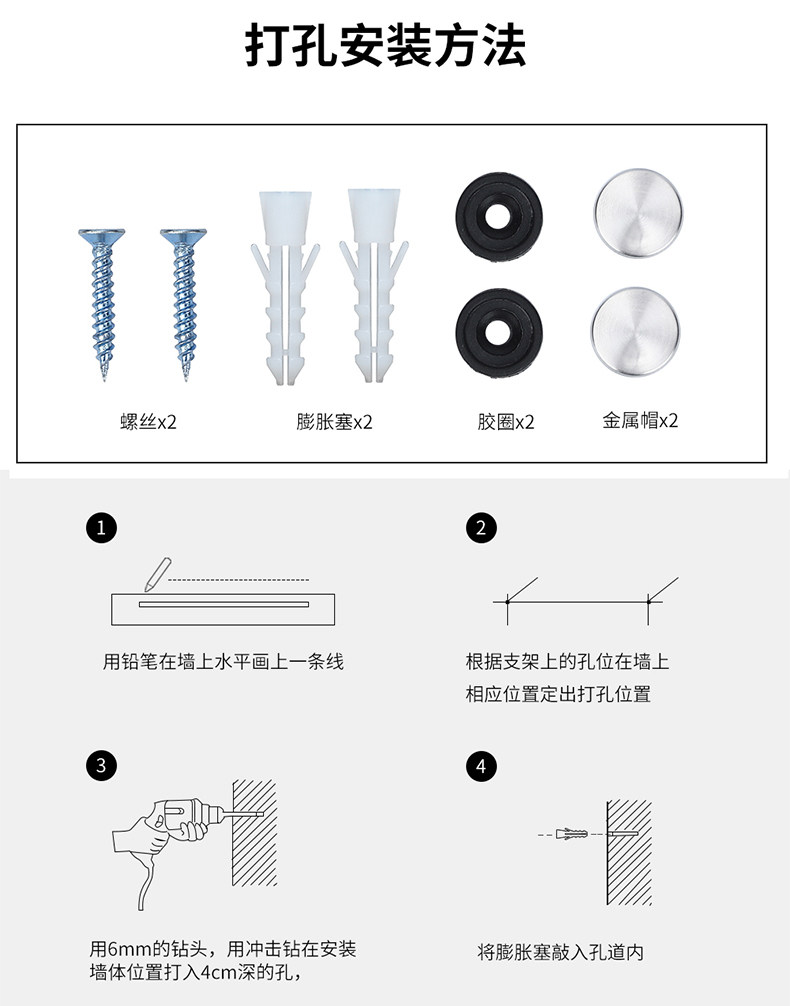 打孔安装方法

螺丝x2

膨胀塞x2

胶圈x2

金属帽x2

1

用铅笔在墙上水平画上一条线

2

根据支架上的孔位在墙上相应位置定出打孔位置

3

用6mm的钻头，用冲击钻在安装墙体位置打入4cm深的孔，

4

将膨胀塞敲入孔道内