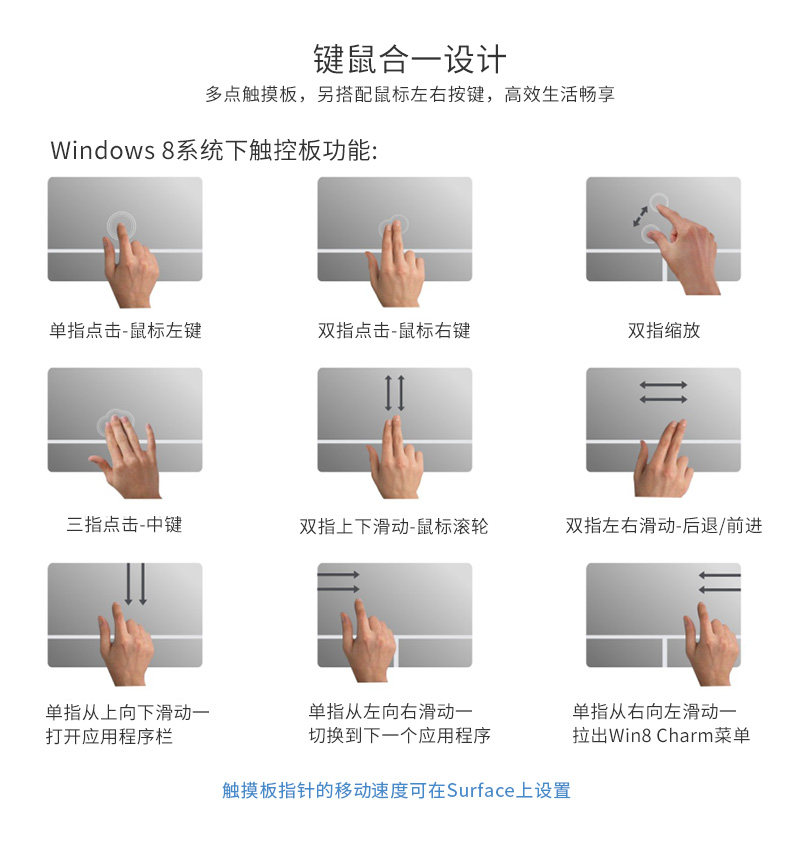 键鼠合一设计
多点触摸板，另搭配鼠标左右按键，高效生活畅享

Windows 8系统下触控板功能:

单指点击-鼠标左键

双指点击-鼠标右键

双指缩放

三指点击-中键

双指上下滑动-鼠标滚轮

双指左右滑动-后退/前进

单指从上向下滑动一
打开应用程序栏

单指从左向右滑动一
切换到下一个应用程序

单指从右向左滑动一
拉出Win8 Charm菜单

触摸板指针的移动速度可在Surface上设置