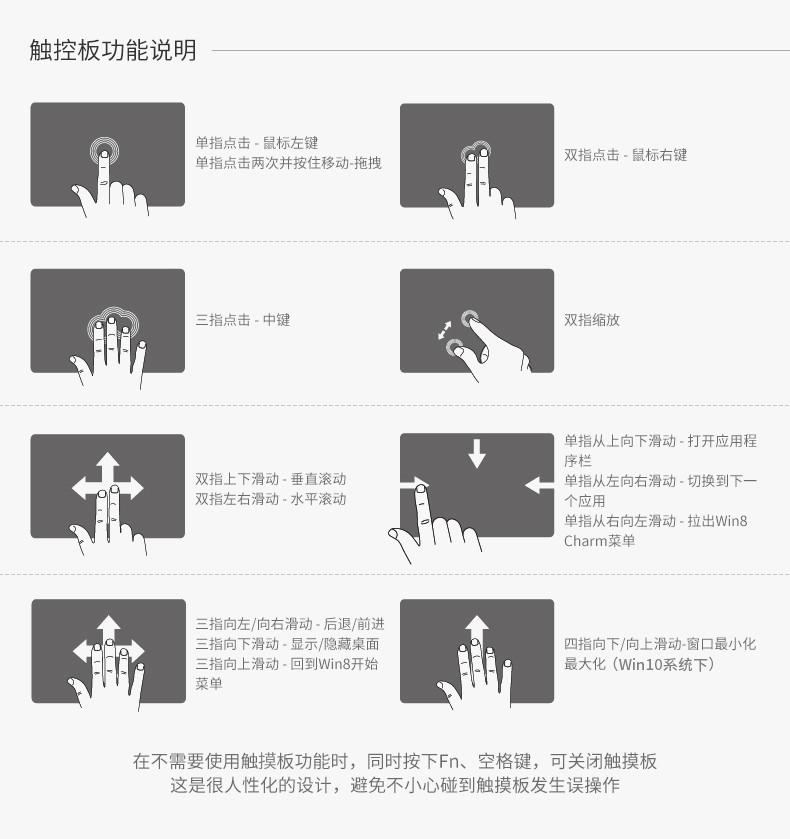 触控板功能说明

单指点击 - 鼠标左键
单指点击两次并按住移动-拖拽

双指点击 - 鼠标右键

三指点击 - 中键

双指缩放

双指上下滑动 - 垂直滚动
双指左右滑动 - 水平滚动

单指从上向下滑动 - 打开应用程序栏
单指从左向右滑动 - 切换到下一个应用
单指从右向左滑动 - 拉出Win8 Charm菜单

三指向左/向右滑动 - 后退/前进
三指向下滑动 - 显示/隐藏桌面
三指向上滑动 - 回到Win8开始菜单

四指向下/向上滑动-窗口最小化最大化（Win10系统下）

在不需要使用触摸板功能时，同时按下Fn、空格键，可关闭触摸板
这是很人性化的设计，避免不小心碰到触摸板发生误操作