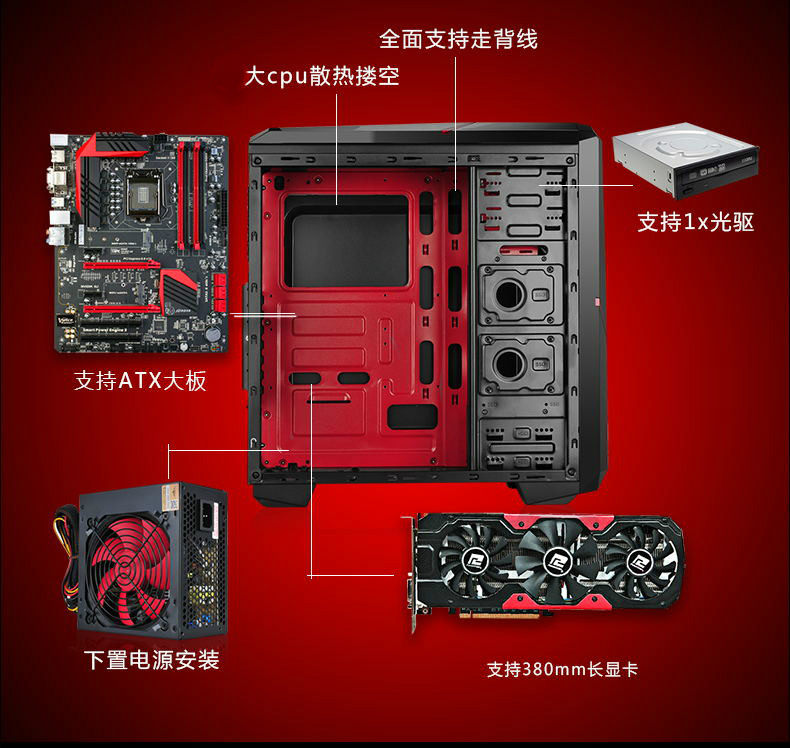 全面支持走背线

大cpu散热搂空

支持1x光驱

支持ATX大板

下置电源安装

支持380mm长显卡