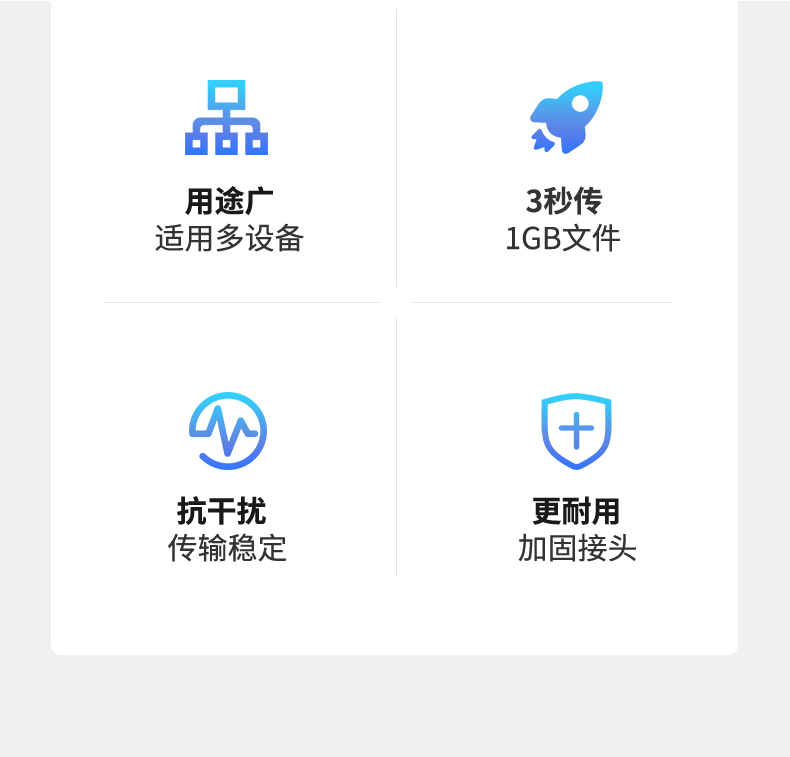 用途广
适用多设备

3秒传
1GB文件

抗干扰
传输稳定

更耐用
加固接头