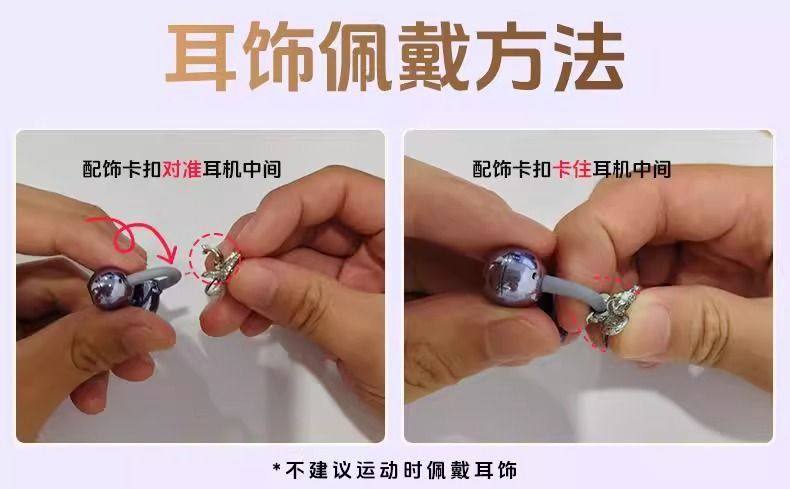 耳饰佩戴方法

配饰卡扣对准耳机中间

配饰卡扣卡住耳机中间

*不建议运动时佩戴耳饰